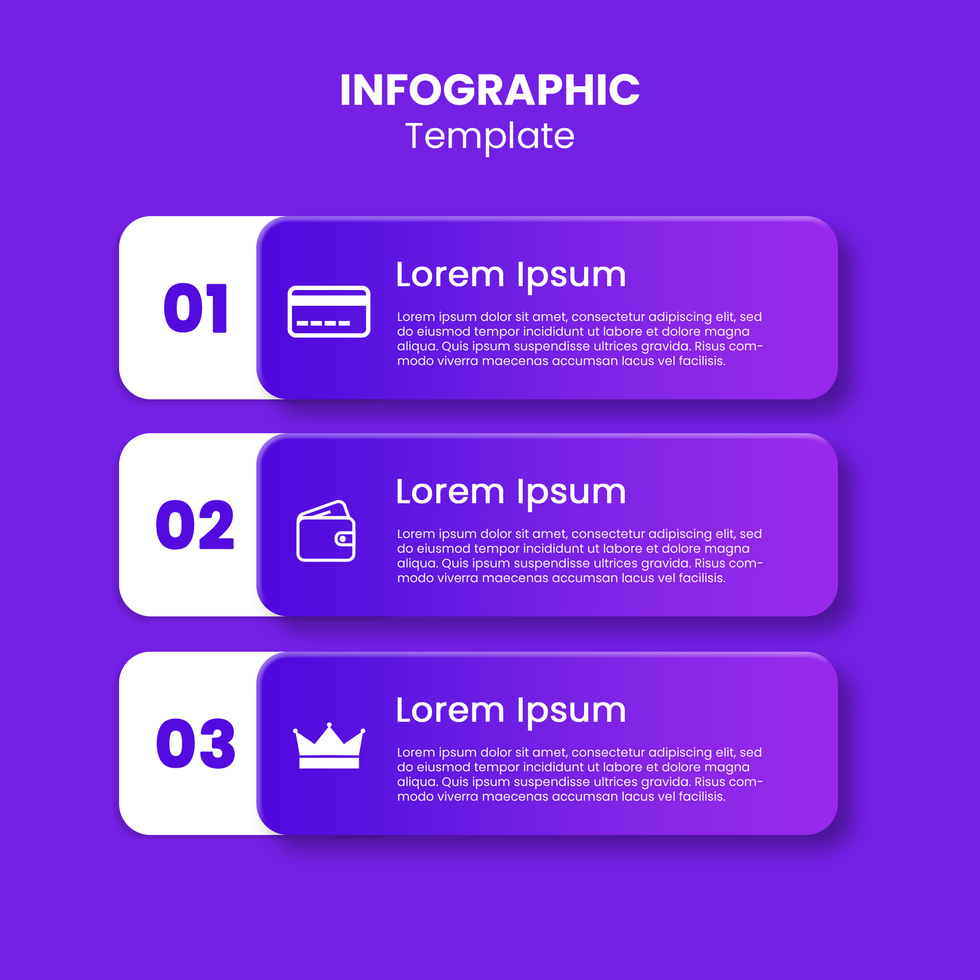 INFOGRAPHIC
Template

01

Lorem Ipsum

Lorem ipsum dolor sit amet, consectetur adipiscing elit, sed do eiusmod tempor incididunt ut labore et dolore magna aliqua. Quis ipsum suspendisse ultrices gravida. Risus commodo viverra maecenas accumsan lacus vel facilisis.

02

Lorem Ipsum

Lorem ipsum dolor sit amet, consectetur adipiscing elit, sed do eiusmod tempor incididunt ut labore et dolore magna aliqua. Quis ipsum suspendisse ultrices gravida. Risus commodo viverra maecenas accumsan lacus vel facilisis.

03

Lorem Ipsum

Lorem ipsum dolor sit amet, consectetur adipiscing elit, sed do eiusmod tempor incididunt ut labore et dolore magna aliqua. Quis ipsum suspendisse ultrices gravida. Risus commodo viverra maecenas accumsan lacus vel facilisis.