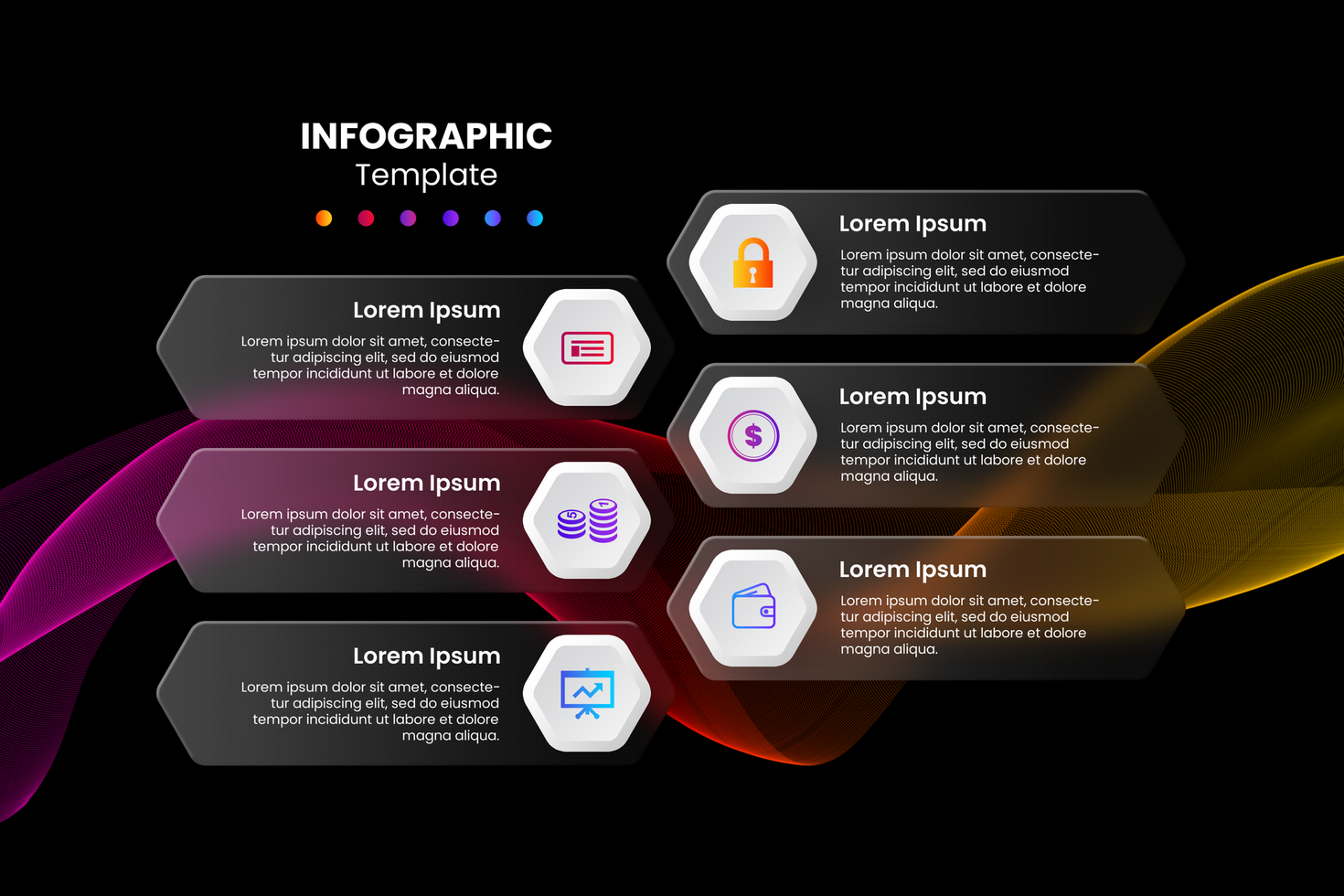 INFOGRAPHIC
Template

Lorem Ipsum
Lorem ipsum dolor sit amet, consectetur adipiscing elit, sed do eiusmod tempor incididunt ut labore et dolore magna aliqua.

Lorem Ipsum
Lorem ipsum dolor sit amet, consectetur adipiscing elit, sed do eiusmod tempor incididunt ut labore et dolore magna aliqua.

Lorem Ipsum
Lorem ipsum dolor sit amet, consectetur adipiscing elit, sed do eiusmod tempor incididunt ut labore et dolore magna aliqua.

Lorem Ipsum
Lorem ipsum dolor sit amet, consectetur adipiscing elit, sed do eiusmod tempor incididunt ut labore et dolore magna aliqua.

Lorem Ipsum
Lorem ipsum dolor sit amet, consectetur adipiscing elit, sed do eiusmod tempor incididunt ut labore et dolore magna aliqua.

Lorem Ipsum
Lorem ipsum dolor sit amet, consectetur adipiscing elit, sed do eiusmod tempor incididunt ut labore et dolore magna aliqua.