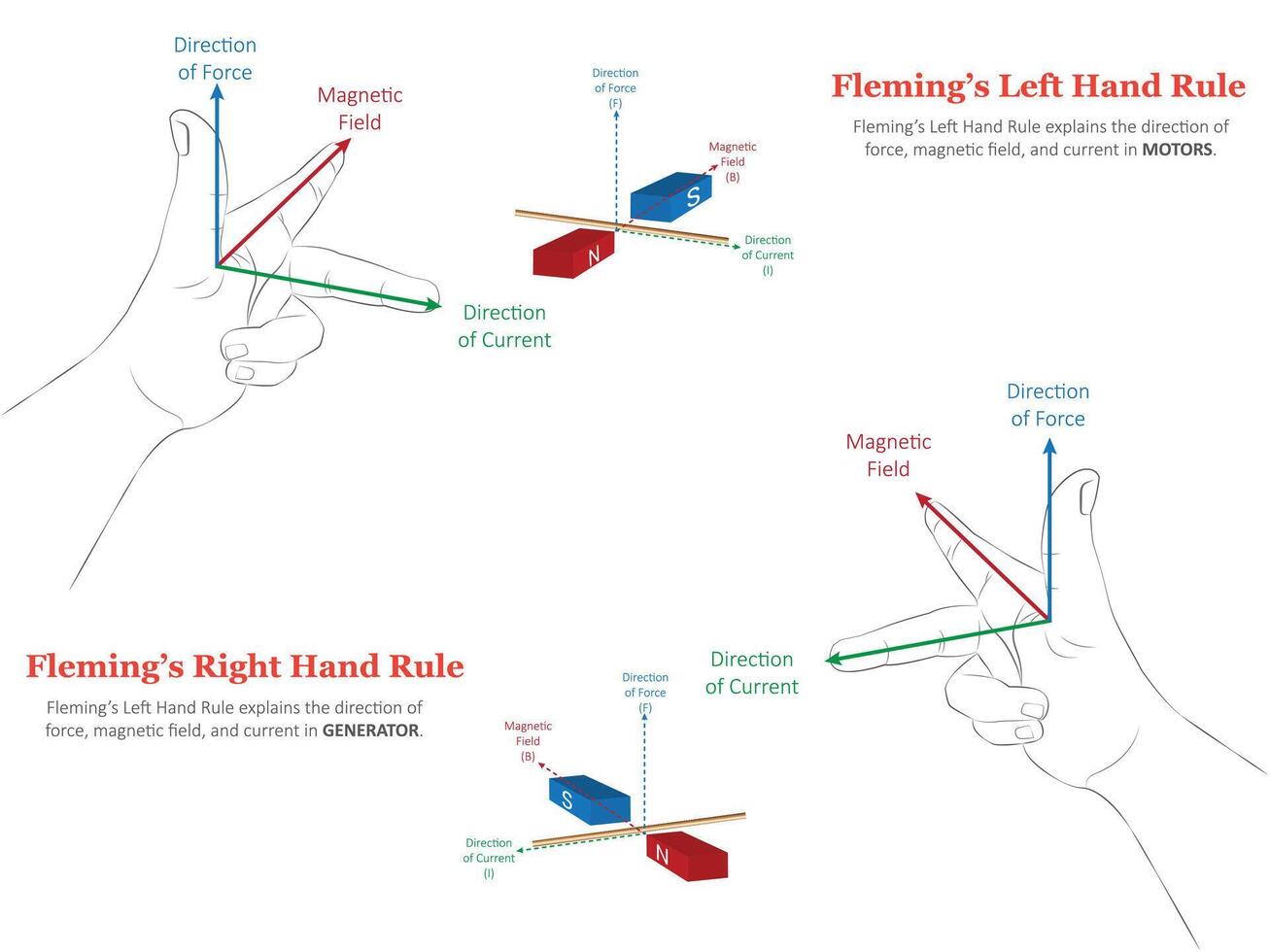 Direction of Force

Magnetic Field

Direction of Current

Direction of Force (F)

Magnetic Field (B)

S

N

Direction of Current (I)

Fleming's Left Hand Rule

Fleming's Left Hand Rule explains the direction of force, magnetic field, and current in **MOTORS**.

Direction of Force

Magnetic Field

Direction of Current

Fleming's Right Hand Rule

Fleming's Left Hand Rule explains the direction of force, magnetic field, and current in **GENERATOR**.

Direction of Force (F)

Magnetic Field (B)

S

N

Direction of Current (I)