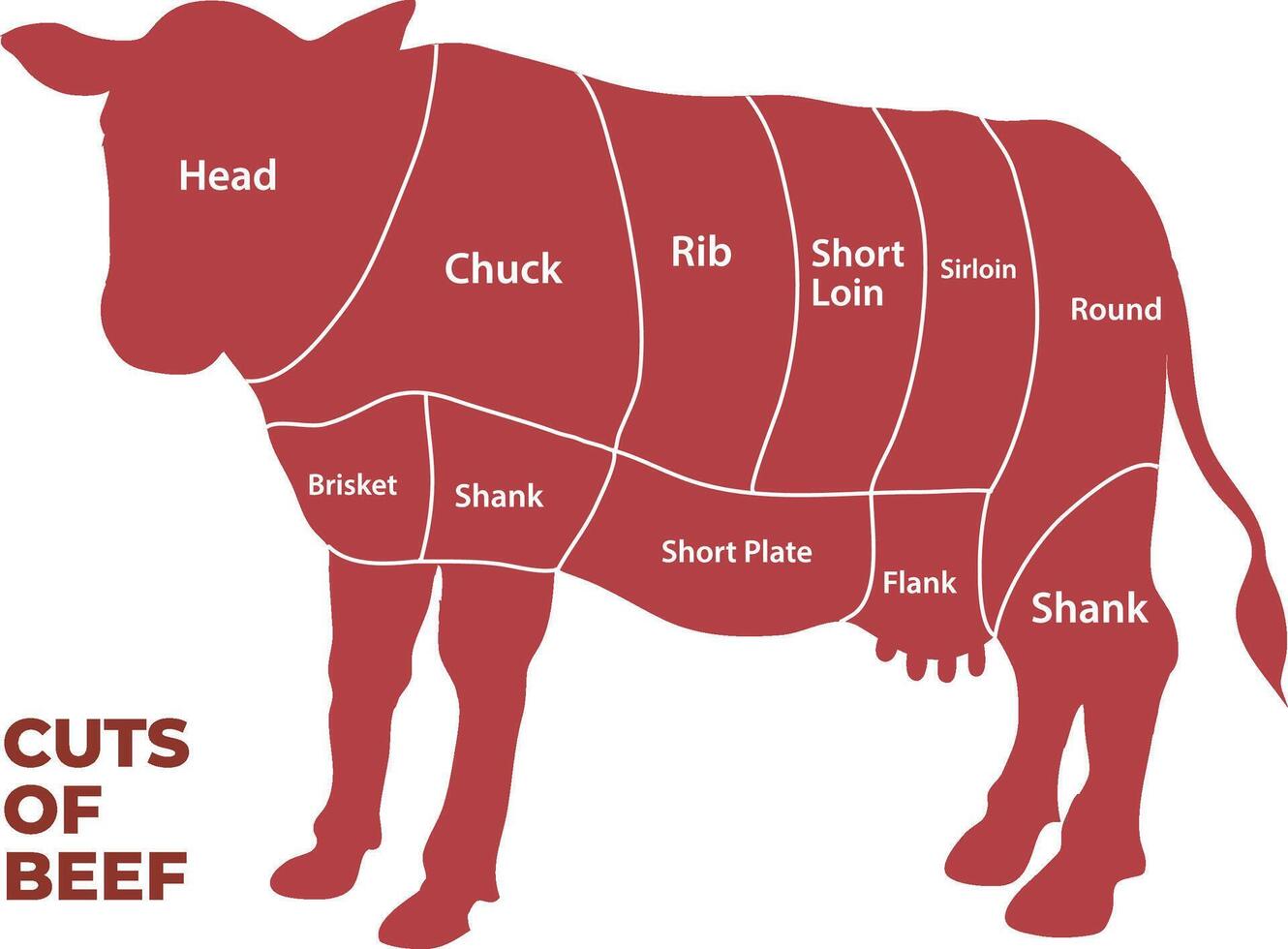 Head
Chuck
Rib
Short Loin
Sirloin
Round
Brisket
Shank
Short Plate
Flank
Shank

CUTS OF BEEF