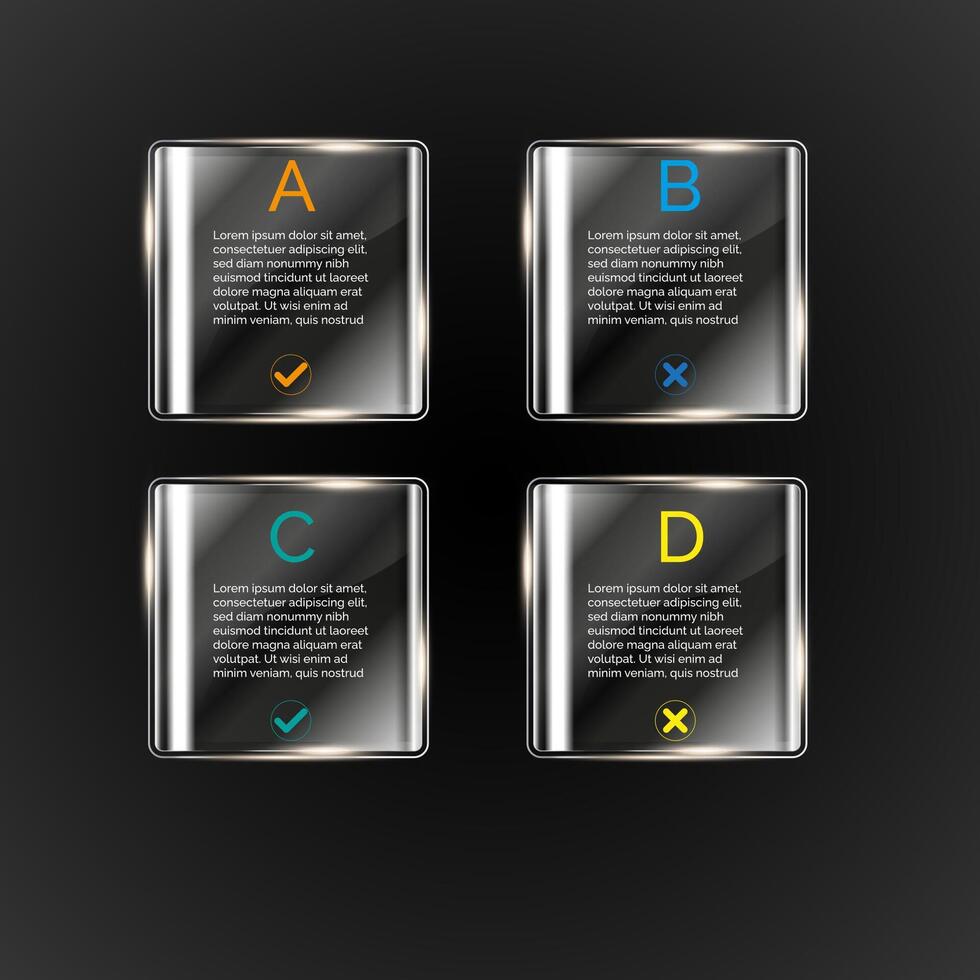 A

Lorem ipsum dolor sit amet, consectetuer adipiscing elit, sed diam nonummy nibh euismod tincidunt ut laoreet dolore magna aliquam erat volutpat. Ut wisi enim ad minim veniam, quis nostrud

B

Lorem ipsum dolor sit amet, consectetuer adipiscing elit, sed diam nonummy nibh euismod tincidunt ut laoreet dolore magna aliquam erat volutpat. Ut wisi enim ad minim veniam, quis nostrud

C

Lorem ipsum dolor sit amet, consectetuer adipiscing elit, sed diam nonummy nibh euismod tincidunt ut laoreet dolore magna aliquam erat volutpat. Ut wisi enim ad minim veniam, quis nostrud

D

Lorem ipsum dolor sit amet, consectetuer adipiscing elit, sed diam nonummy nibh euismod tincidunt ut laoreet dolore magna aliquam erat volutpat. Ut wisi enim ad minim veniam, quis nostrud