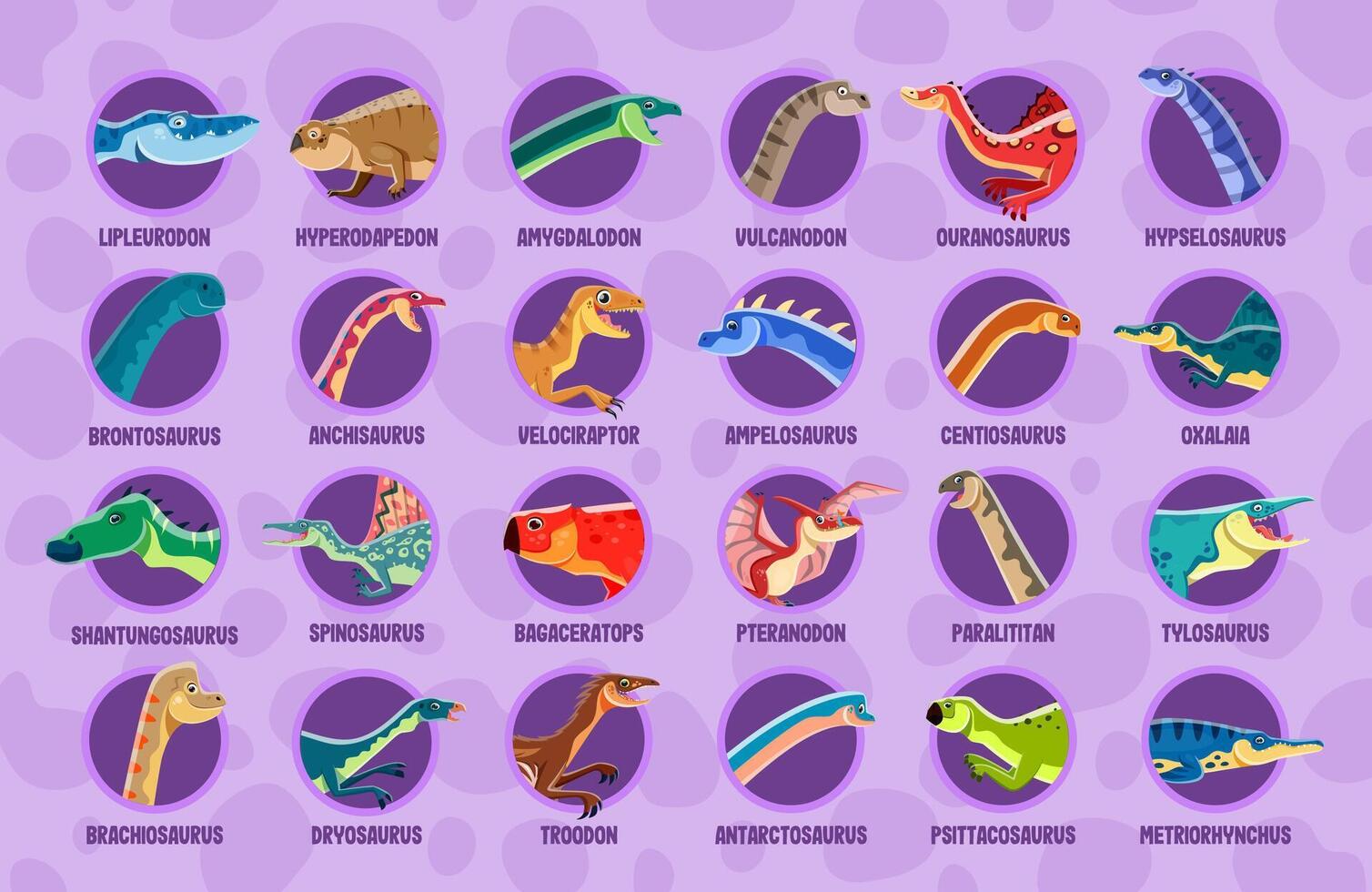 LIPLEURODON
HYPERODAPEDON
AMYGDALODON
VULCANODON
OURANOSAURUS
HYPSELOSAURUS

BRONTOSAURUS
ANCHISAURUS
VELOCIRAPTOR
AMPELOSAURUS
CENTIOSAURUS
OXALAIA

SHANTUNGOSAURUS
SPINOSAURUS
BAGACERATOPS
PTERANODON
PARALITITAN
TYLOSAURUS

BRACHIOSAURUS
DRYOSAURUS
TROODON
ANTARCTOSAURUS
PSITTACOSAURUS
METRIORHYNCHUS