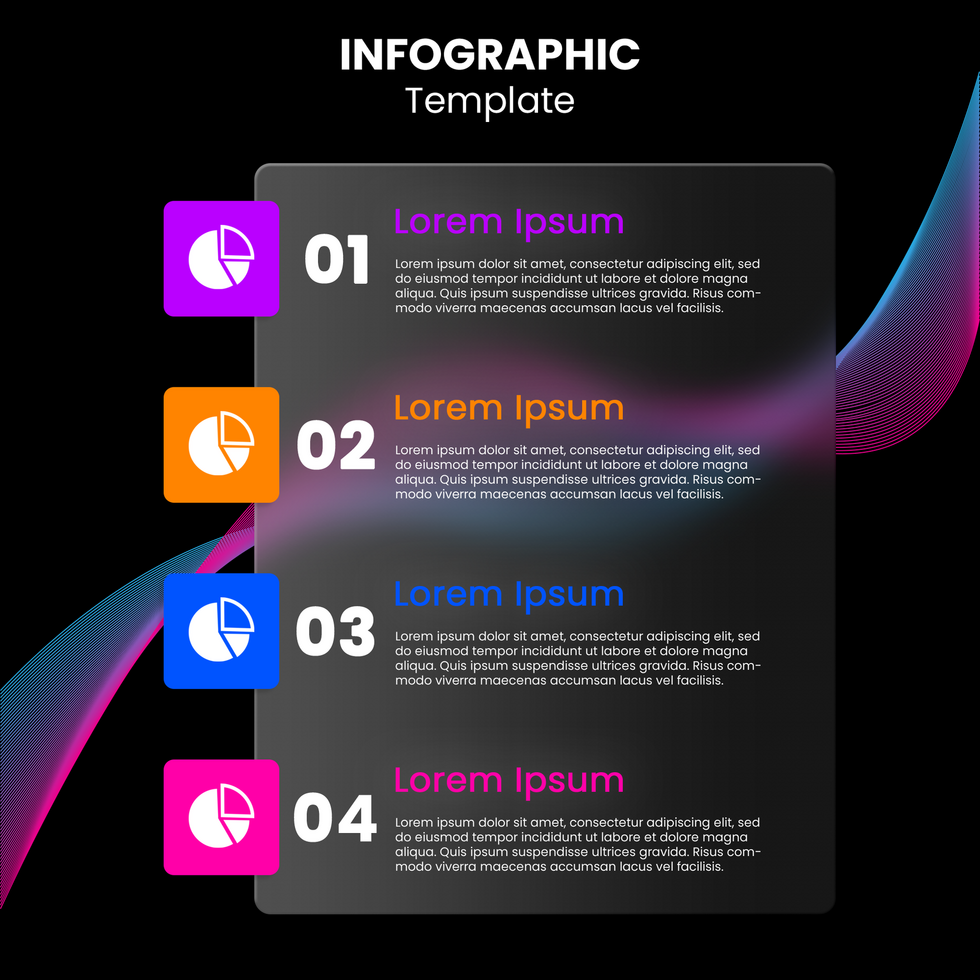 INFOGRAPHIC
Template

01
Lorem Ipsum
Lorem ipsum dolor sit amet, consectetur adipiscing elit, sed do eiusmod tempor incididunt ut labore et dolore magna aliqua. Quis ipsum suspendisse ultrices gravida. Risus commodo viverra maecenas accumsan lacus vel facilisis.

02
Lorem Ipsum
Lorem ipsum dolor sit amet, consectetur adipiscing elit, sed do eiusmod tempor incididunt ut labore et dolore magna aliqua. Quis ipsum suspendisse ultrices gravida. Risus commodo viverra maecenas accumsan lacus vel facilisis.

03
Lorem Ipsum
Lorem ipsum dolor sit amet, consectetur adipiscing elit, sed do eiusmod tempor incididunt ut labore et dolore magna aliqua. Quis ipsum suspendisse ultrices gravida. Risus commodo viverra maecenas accumsan lacus vel facilisis.

04
Lorem Ipsum
Lorem ipsum dolor sit amet, consectetur adipiscing elit, sed do eiusmod tempor incididunt ut labore et dolore magna aliqua. Quis ipsum suspendisse ultrices gravida. Risus commodo viverra maecenas accumsan lacus vel facilisis.