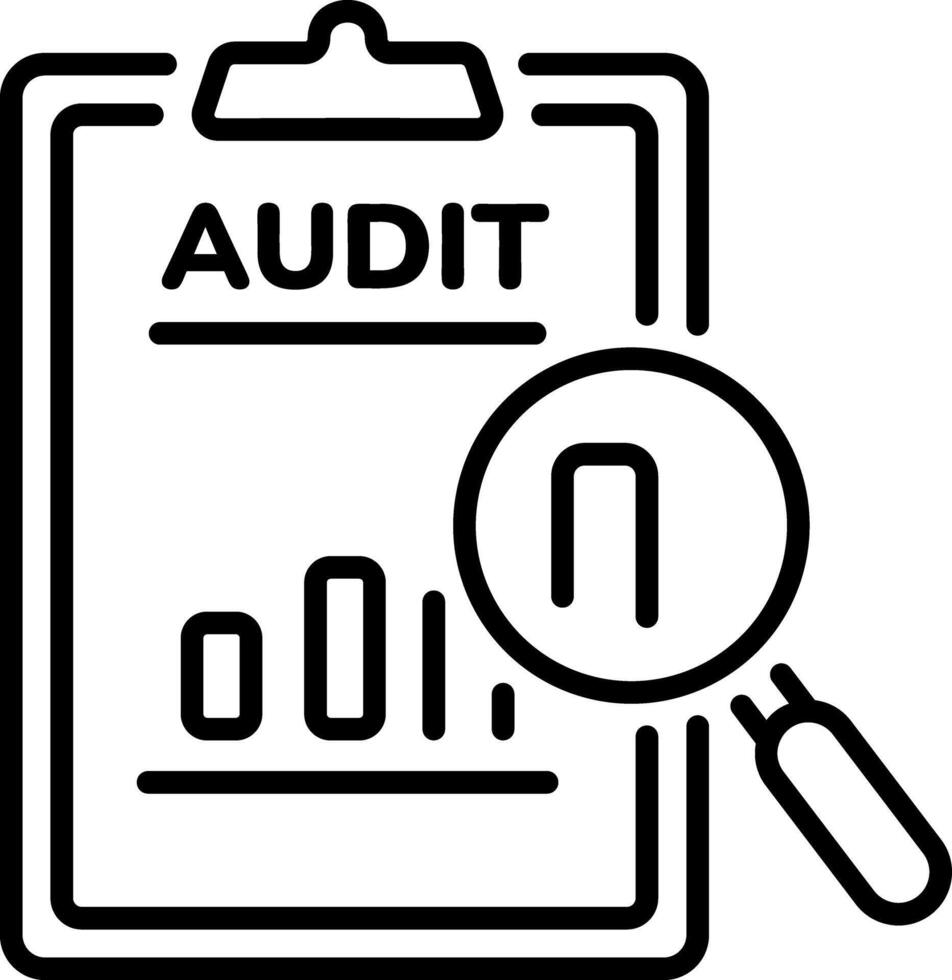 AUDIT