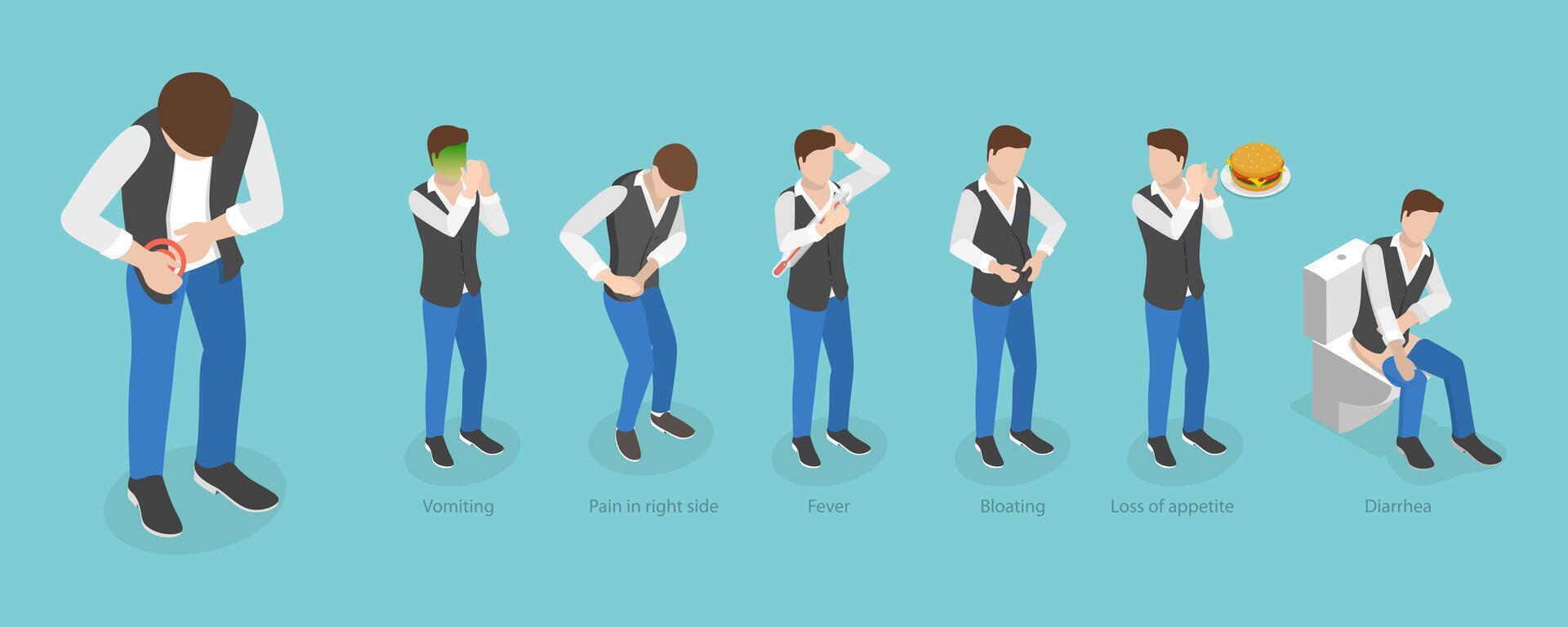 Vomiting

Pain in right side

Fever

Bloating

Loss of appetite

Diarrhea