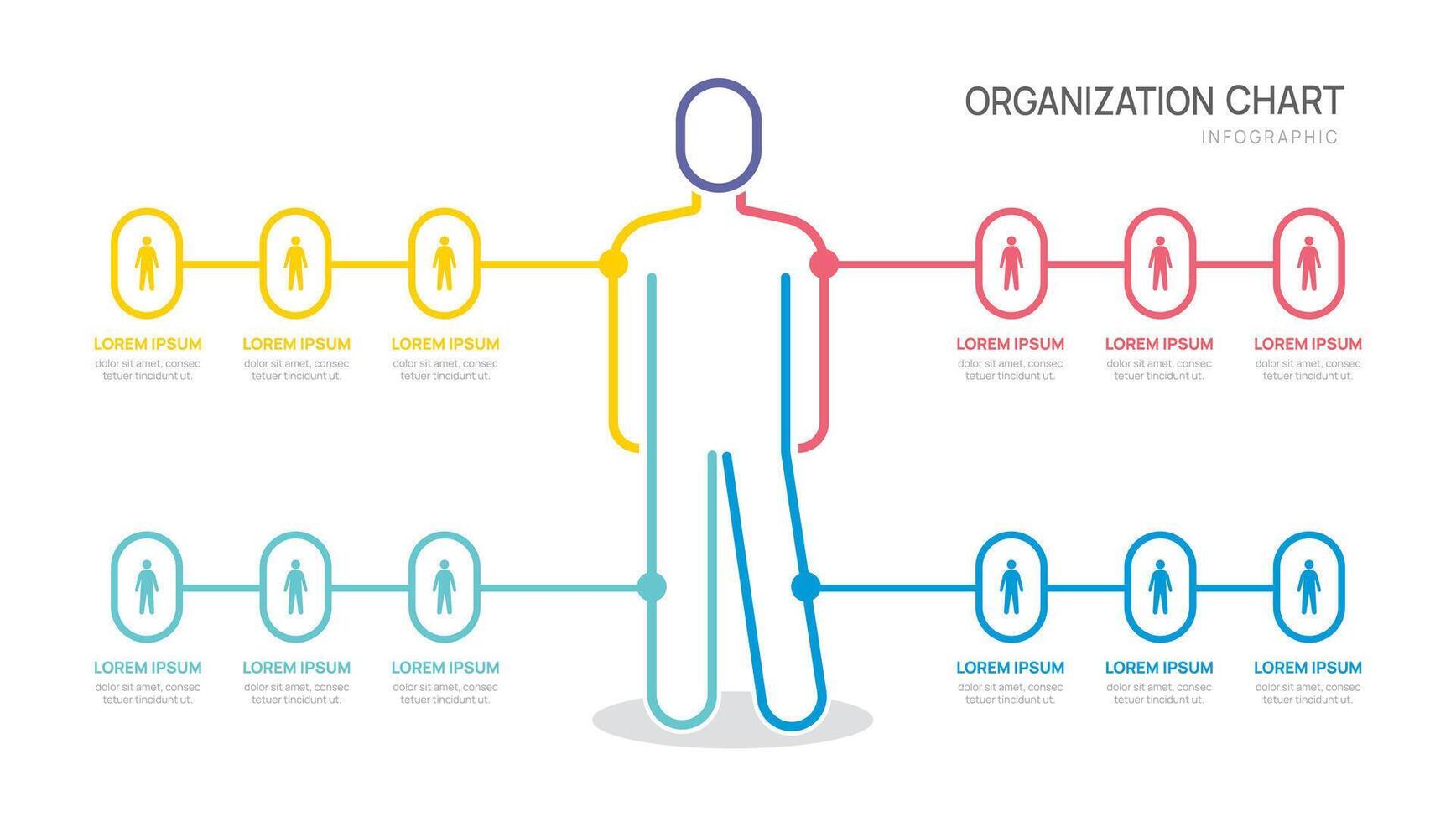 ORGANIZATION CHART
INFOGRAPHIC

LOREM IPSUM
dolor sit amet, consec tetuer tincidunt ut.

LOREM IPSUM
dolor sit amet, consec tetuer tincidunt ut.

LOREM IPSUM
dolor sit amet, consec tetuer tincidunt ut.

LOREM IPSUM
dolor sit amet, consec tetuer tincidunt ut.

LOREM IPSUM
dolor sit amet, consec tetuer tincidunt ut.

LOREM IPSUM
dolor sit amet, consec tetuer tincidunt ut.

LOREM IPSUM
dolor sit amet, consec tetuer tincidunt ut.

LOREM IPSUM
dolor sit amet, consec tetuer tincidunt ut.

LOREM IPSUM
dolor sit amet, consec tetuer tincidunt ut.

LOREM IPSUM
dolor sit amet, consec tetuer tincidunt ut.

LOREM IPSUM
dolor sit amet, consec tetuer tincidunt ut.

LOREM IPSUM
dolor sit amet, consec tetuer tincidunt ut.