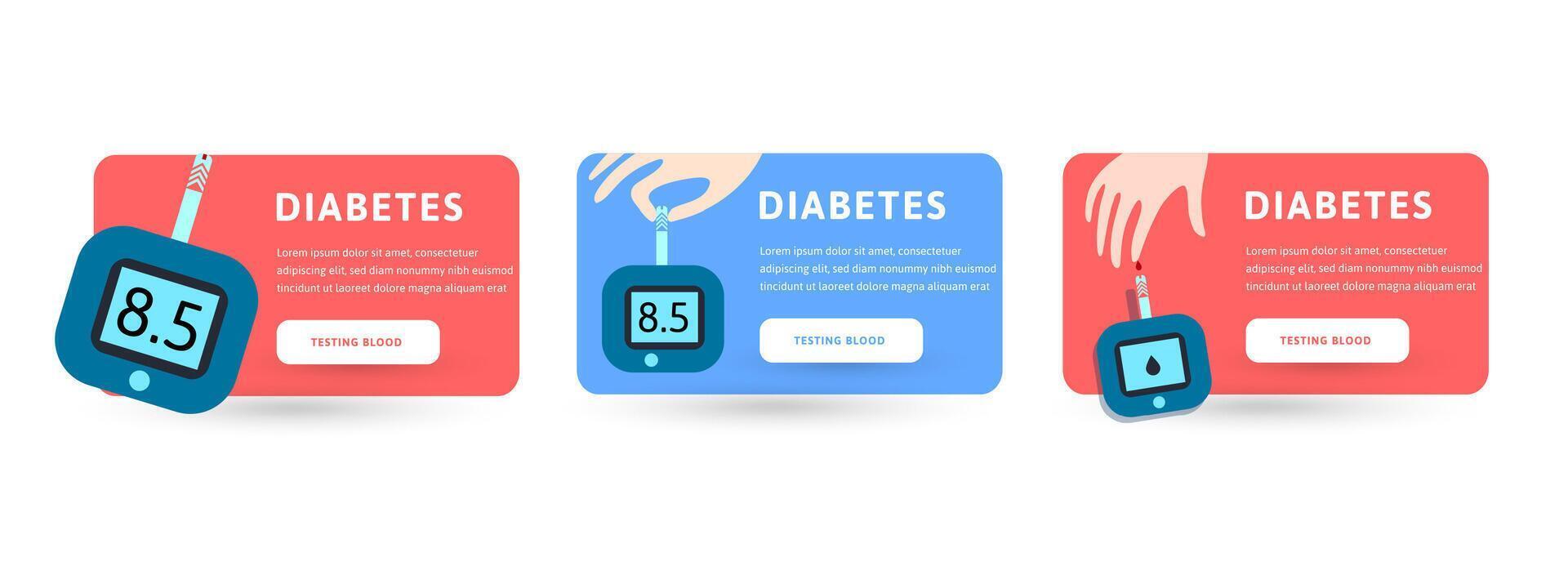 8.5

DIABETES

Lorem ipsum dolor sit amet, consectetuer adipiscing elit, sed diam nonummy nibh euismod tincidunt ut laoreet dolore magna aliquam erat

TESTING BLOOD

8.5

DIABETES

Lorem ipsum dolor sit amet, consectetuer adipiscing elit, sed diam nonummy nibh euismod tincidunt ut laoreet dolore magna aliquam erat

TESTING BLOOD

DIABETES

Lorem ipsum dolor sit amet, consectetuer adipiscing elit, sed diam nonummy nibh euismod tincidunt ut laoreet dolore magna aliquam erat

TESTING BLOOD