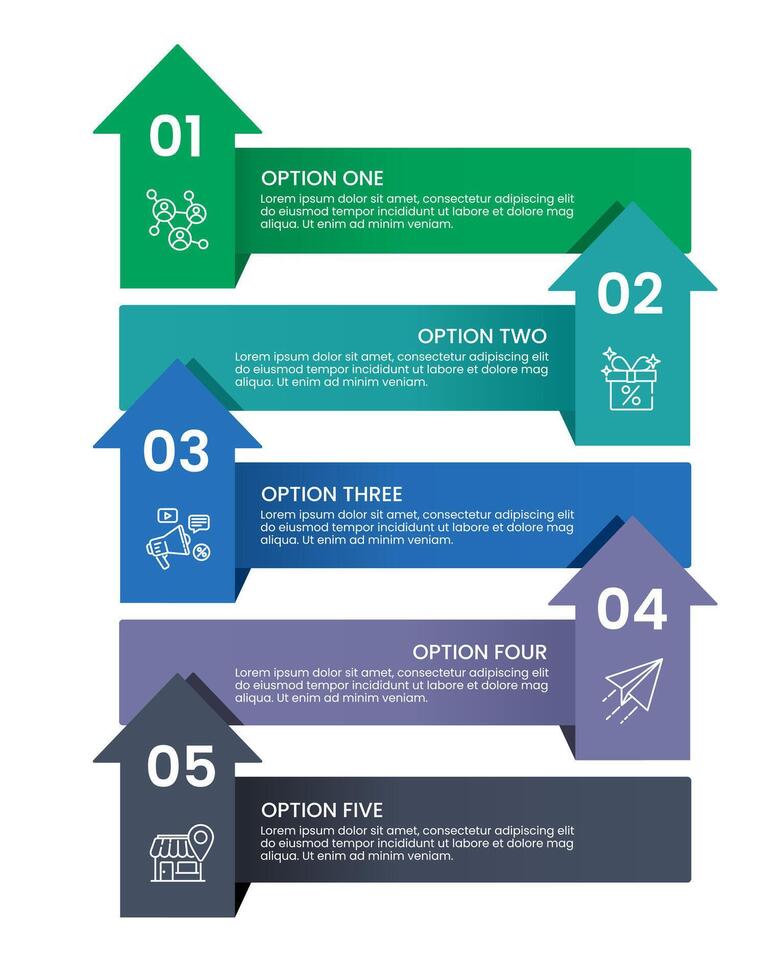 01

OPTION ONE

Lorem ipsum dolor sit amet, consectetur adipiscing elit do eiusmod tempor incididunt ut labore et dolore mag aliqua. Ut enim ad minim veniam.

02

OPTION TWO

Lorem ipsum dolor sit amet, consectetur adipiscing elit do eiusmod tempor incididunt ut labore et dolore mag aliqua. Ut enim ad minim veniam.

03

OPTION THREE

Lorem ipsum dolor sit amet, consectetur adipiscing elit do eiusmod tempor incididunt ut labore et dolore mag aliqua. Ut enim ad minim veniam.

04

OPTION FOUR

Lorem ipsum dolor sit amet, consectetur adipiscing elit do eiusmod tempor incididunt ut labore et dolore mag aliqua. Ut enim ad minim veniam.

05

OPTION FIVE

Lorem ipsum dolor sit amet, consectetur adipiscing elit do eiusmod tempor incididunt ut labore et dolore mag aliqua. Ut enim ad minim veniam.