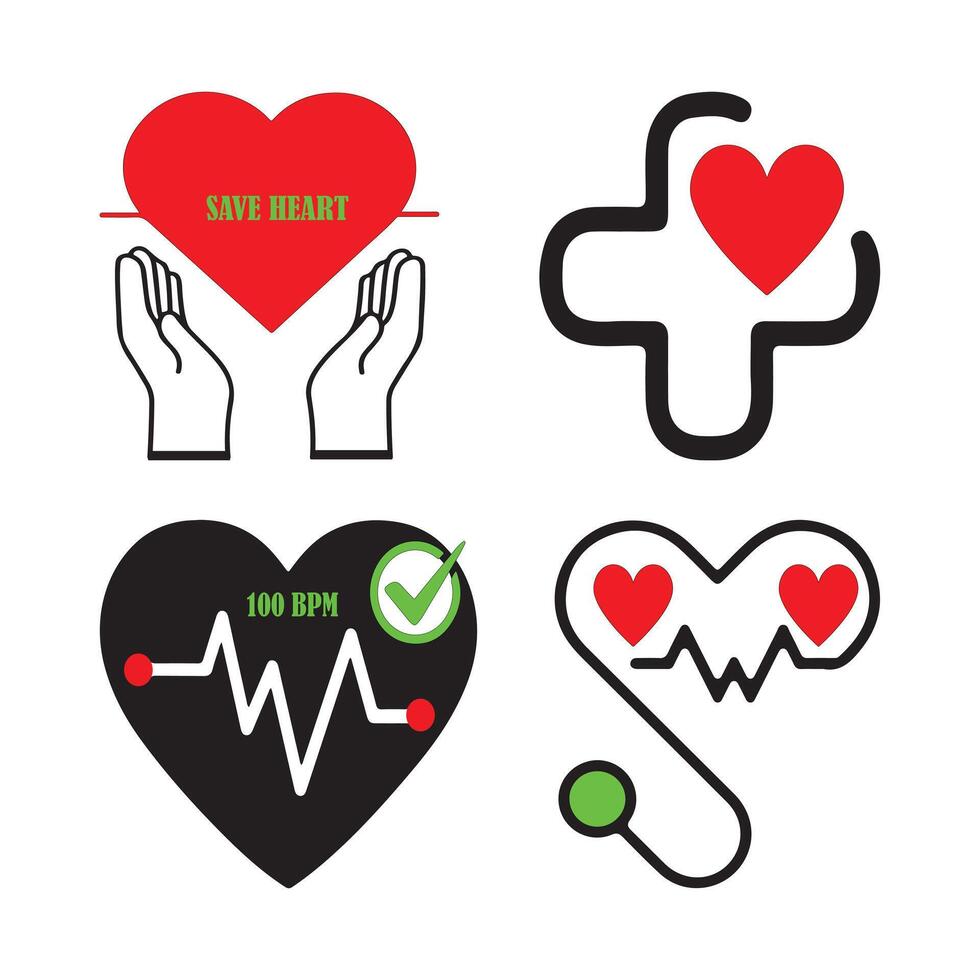 SAVE HEART

100 BPM