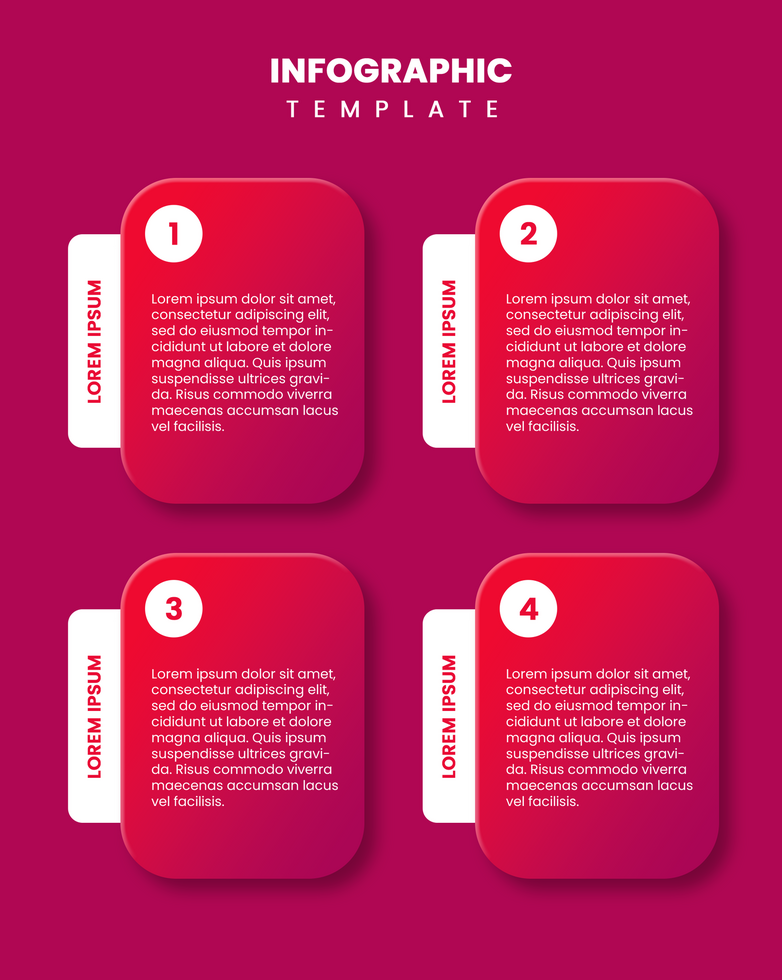 INFOGRAPHIC
TEMPLATE

LOREM IPSUM

1

Lorem ipsum dolor sit amet, consectetur adipiscing elit, sed do eiusmod tempor incididunt ut labore et dolore magna aliqua. Quis ipsum suspendisse ultrices gravida. Risus commodo viverra maecenas accumsan lacus vel facilisis.

LOREM IPSUM

2

Lorem ipsum dolor sit amet, consectetur adipiscing elit, sed do eiusmod tempor incididunt ut labore et dolore magna aliqua. Quis ipsum suspendisse ultrices gravida. Risus commodo viverra maecenas accumsan lacus vel facilisis.

LOREM IPSUM

3

Lorem ipsum dolor sit amet, consectetur adipiscing elit, sed do eiusmod tempor incididunt ut labore et dolore magna aliqua. Quis ipsum suspendisse ultrices gravida. Risus commodo viverra maecenas accumsan lacus vel facilisis.

LOREM IPSUM

4

Lorem ipsum dolor sit amet, consectetur adipiscing elit, sed do eiusmod tempor incididunt ut labore et dolore magna aliqua. Quis ipsum suspendisse ultrices gravida. Risus commodo viverra maecenas accumsan lacus vel facilisis.