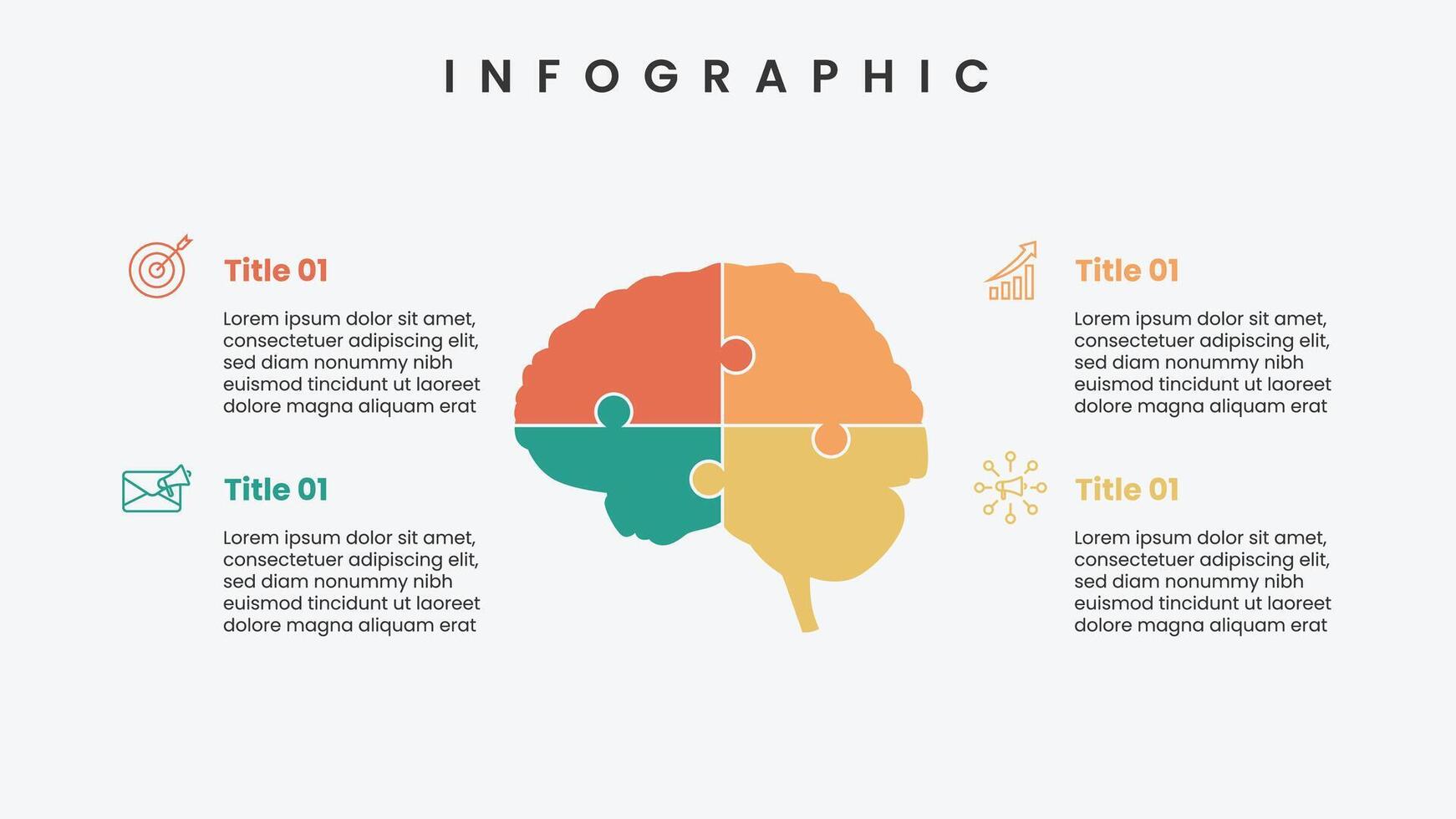 INFOGRAPHIC

Title 01

Lorem ipsum dolor sit amet, consectetuer adipiscing elit, sed diam nonummy nibh euismod tincidunt ut laoreet dolore magna aliquam erat

Title 01

Lorem ipsum dolor sit amet, consectetuer adipiscing elit, sed diam nonummy nibh euismod tincidunt ut laoreet dolore magna aliquam erat

Title 01

Lorem ipsum dolor sit amet, consectetuer adipiscing elit, sed diam nonummy nibh euismod tincidunt ut laoreet dolore magna aliquam erat

Title 01

Lorem ipsum dolor sit amet, consectetuer adipiscing elit, sed diam nonummy nibh euismod tincidunt ut laoreet dolore magna aliquam erat