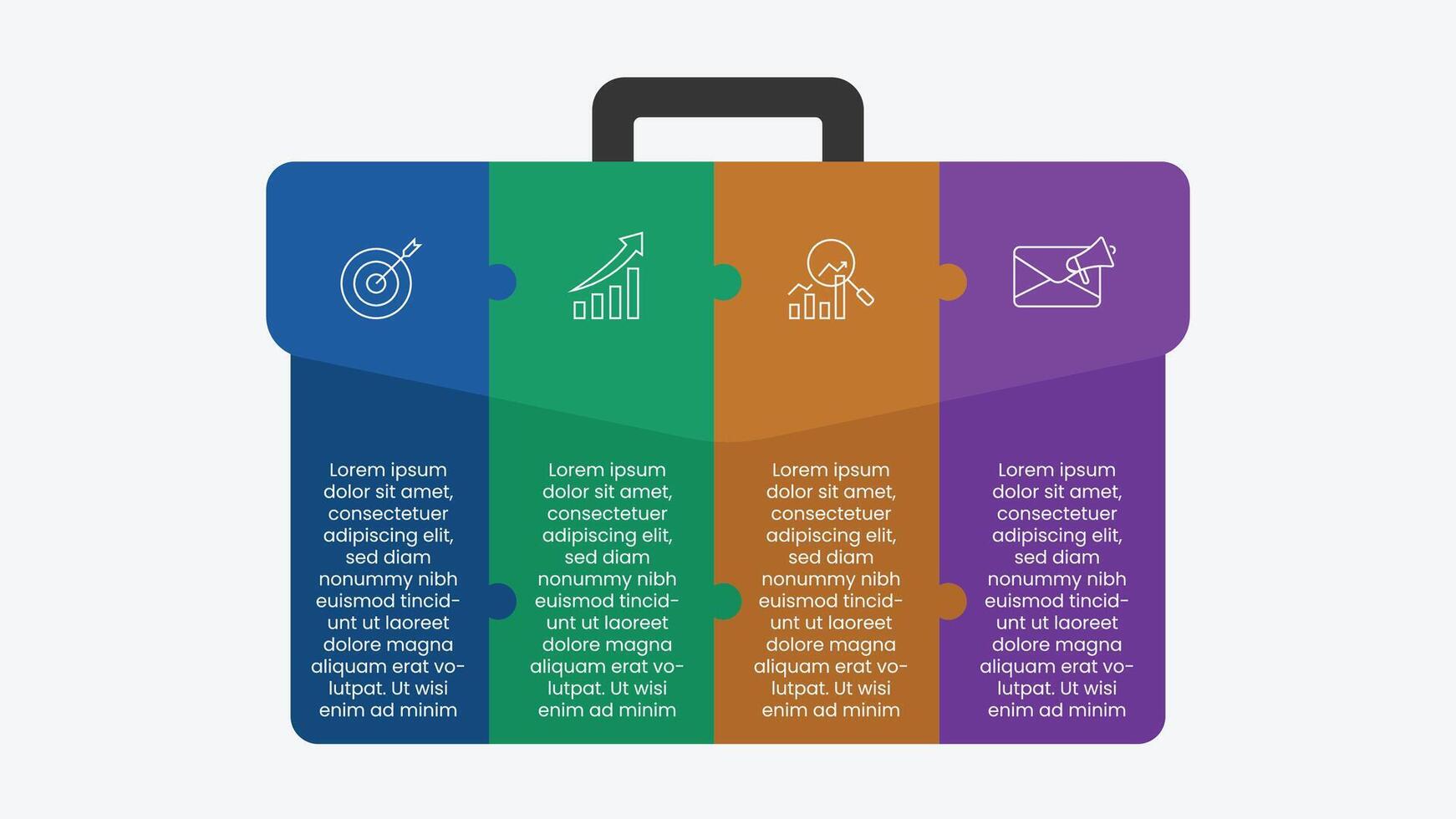 Lorem ipsum dolor sit amet, consectetuer adipiscing elit, sed diam nonummy nibh euismod tincidunt ut laoreet dolore magna aliquam erat volutpat. Ut wisi enim ad minim

Lorem ipsum dolor sit amet, consectetuer adipiscing elit, sed diam nonummy nibh euismod tincidunt ut laoreet dolore magna aliquam erat volutpat. Ut wisi enim ad minim

Lorem ipsum dolor sit amet, consectetuer adipiscing elit, sed diam nonummy nibh euismod tincidunt ut laoreet dolore magna aliquam erat volutpat. Ut wisi enim ad minim

Lorem ipsum dolor sit amet, consectetuer adipiscing elit, sed diam nonummy nibh euismod tincidunt ut laoreet dolore magna aliquam erat volutpat. Ut wisi enim ad minim