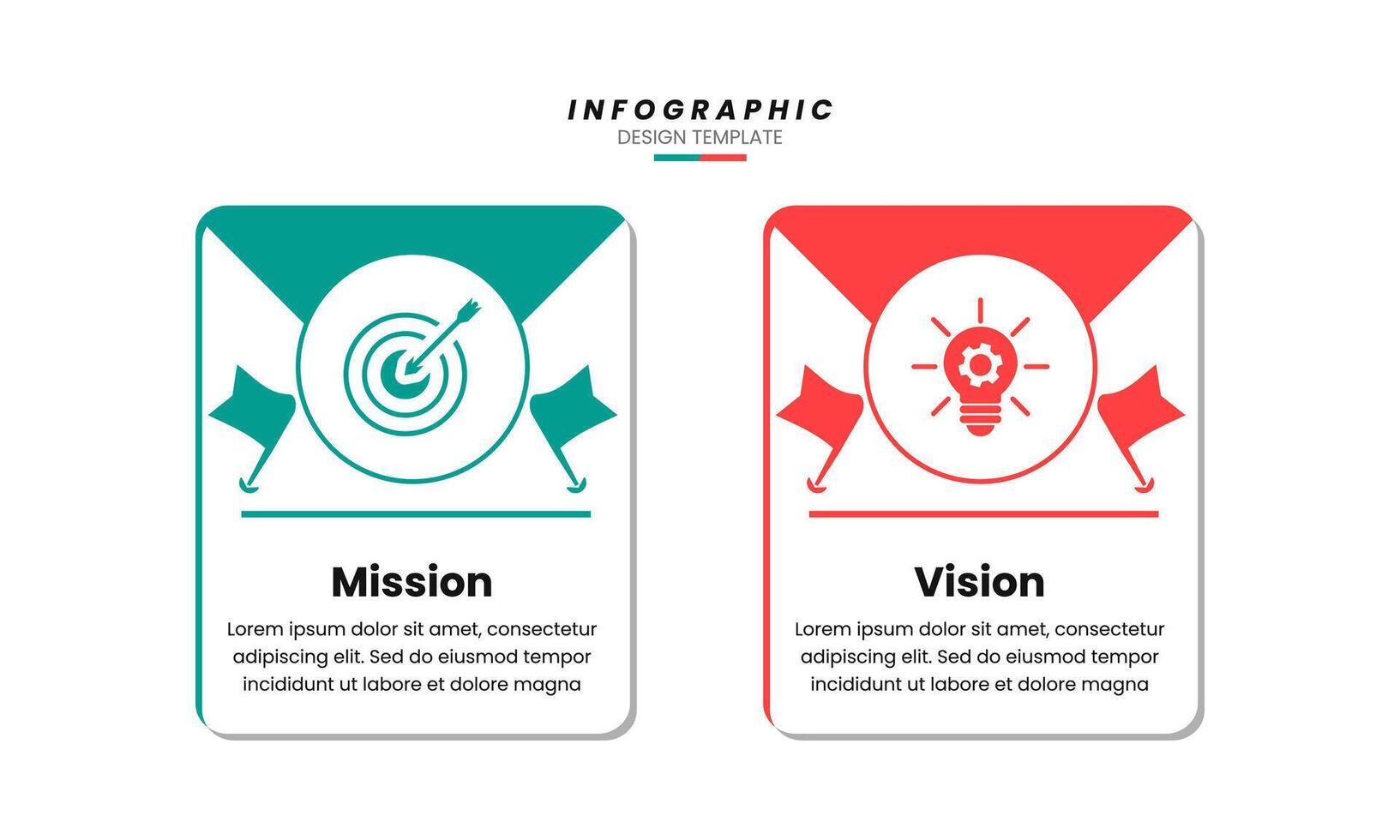 INFOGRAPHIC
DESIGN TEMPLATE

Mission

Lorem ipsum dolor sit amet, consectetur adipiscing elit. Sed do eiusmod tempor incididunt ut labore et dolore magna

Vision

Lorem ipsum dolor sit amet, consectetur adipiscing elit. Sed do eiusmod tempor incididunt ut labore et dolore magna