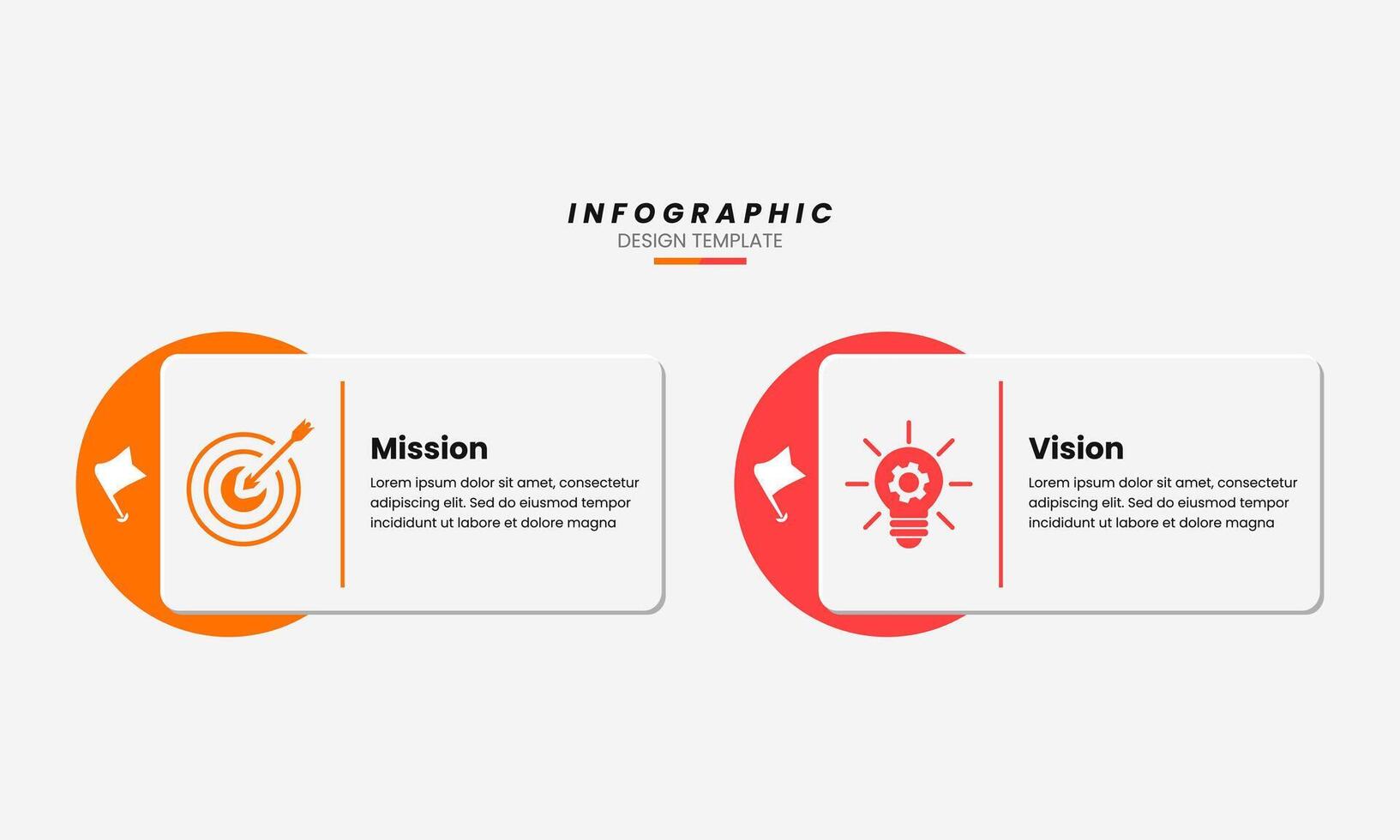 INFOGRAPHIC
DESIGN TEMPLATE

Mission
Lorem ipsum dolor sit amet, consectetur adipiscing elit. Sed do eiusmod tempor incididunt ut labore et dolore magna

Vision
Lorem ipsum dolor sit amet, consectetur adipiscing elit. Sed do eiusmod tempor incididunt ut labore et dolore magna