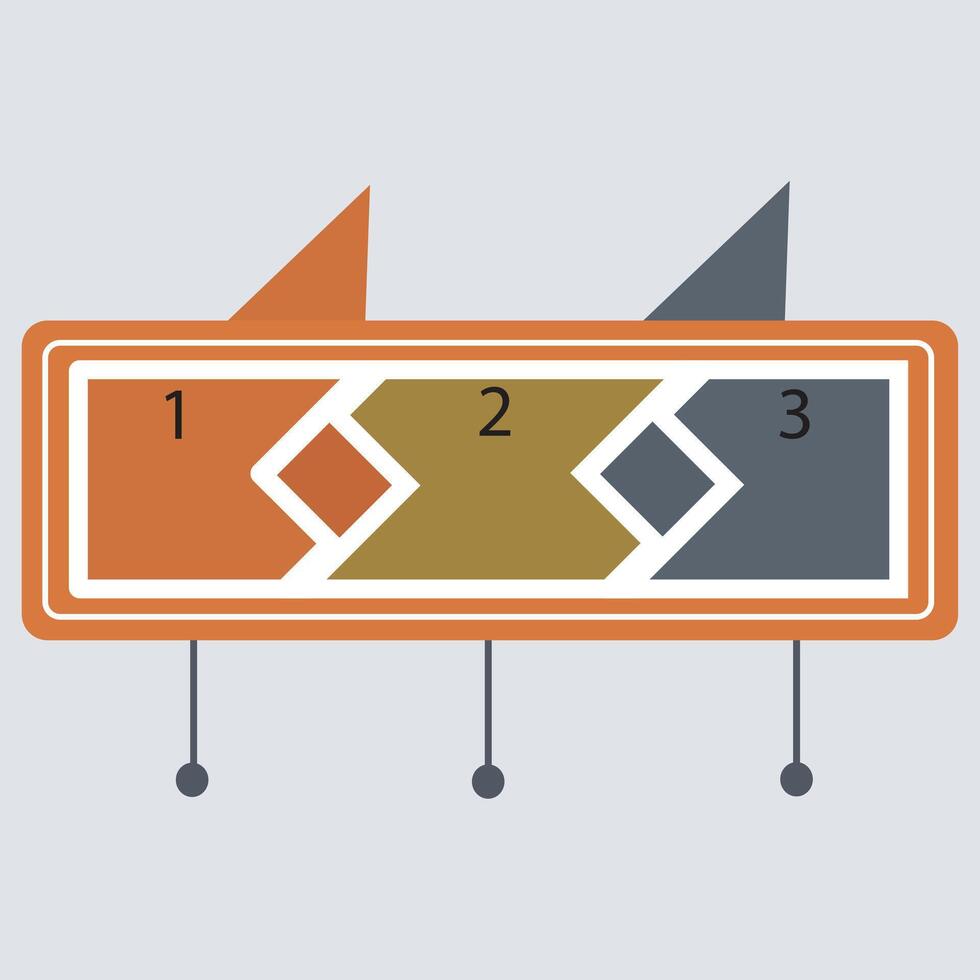 1
2
3