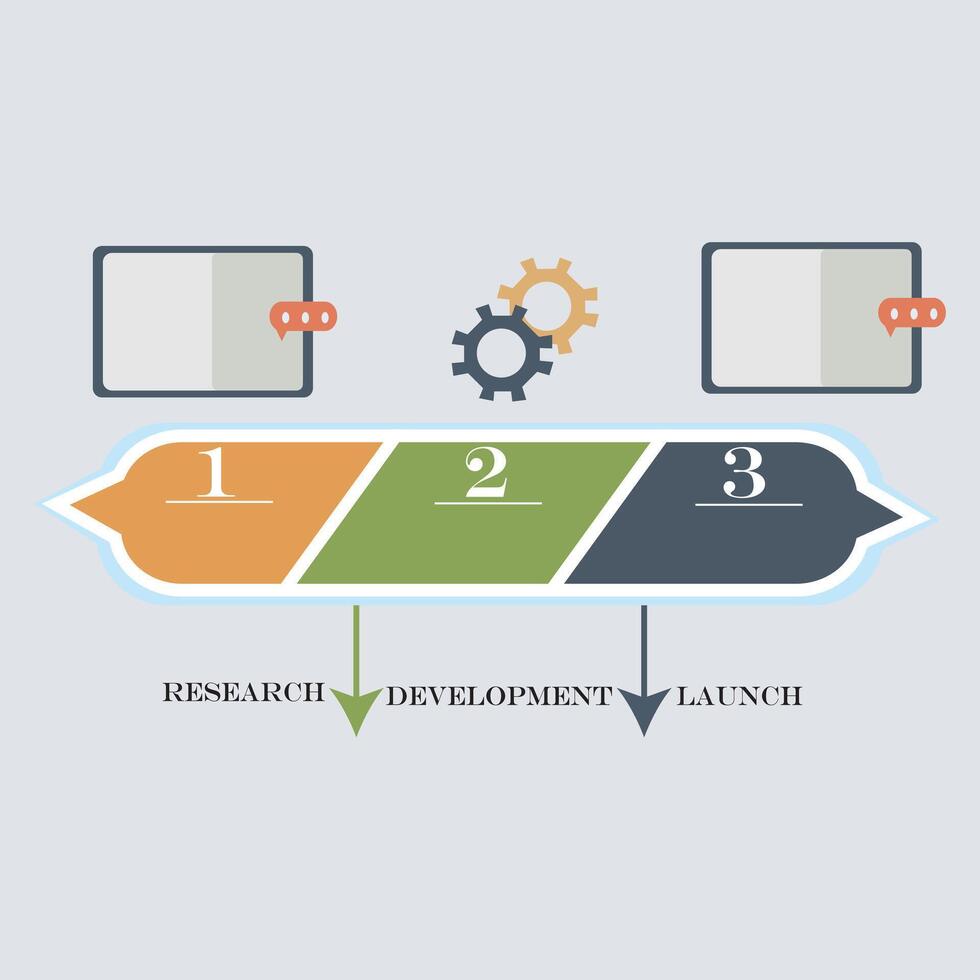 1

2

3

RESEARCH DEVELOPMENT LAUNCH