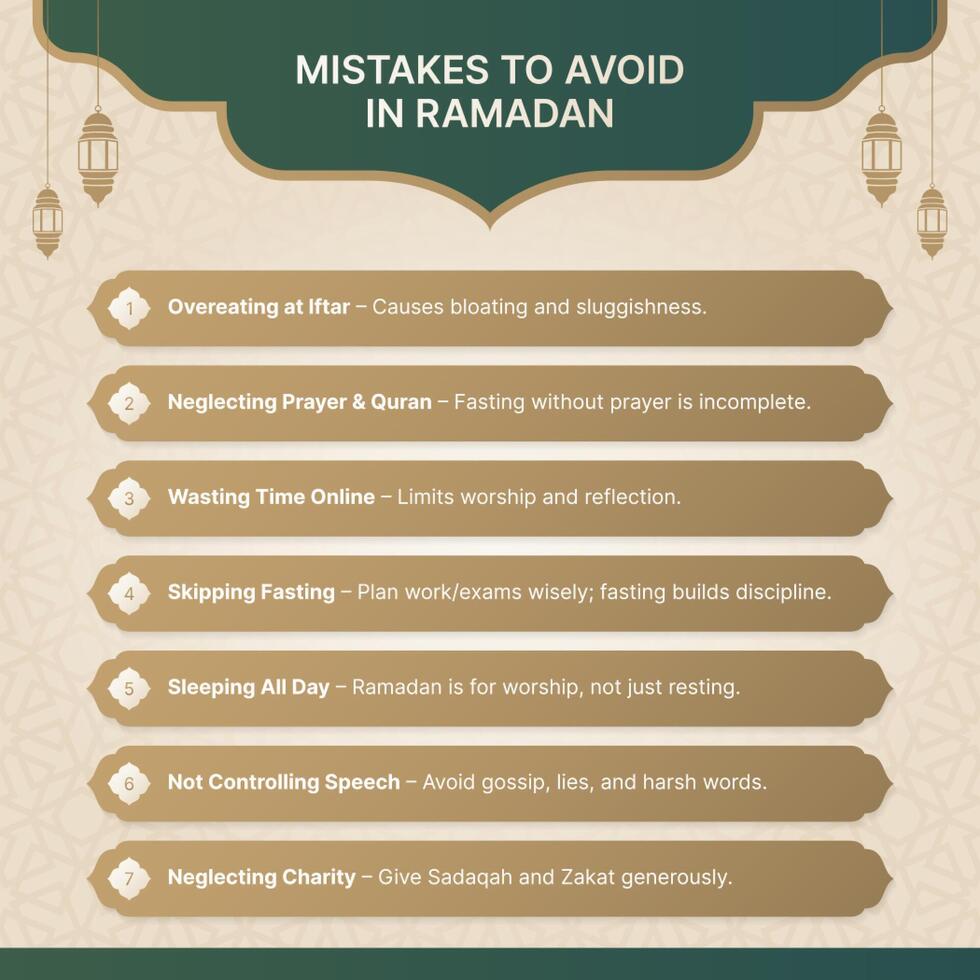 MISTAKES TO AVOID IN RAMADAN

1 Overeating at Iftar – Causes bloating and sluggishness.

2 Neglecting Prayer & Quran – Fasting without prayer is incomplete.

3 Wasting Time Online – Limits worship and reflection.

4 Skipping Fasting – Plan work/exams wisely; fasting builds discipline.

5 Sleeping All Day – Ramadan is for worship, not just resting.

6 Not Controlling Speech – Avoid gossip, lies, and harsh words.

7 Neglecting Charity – Give Sadaqah and Zakat generously.