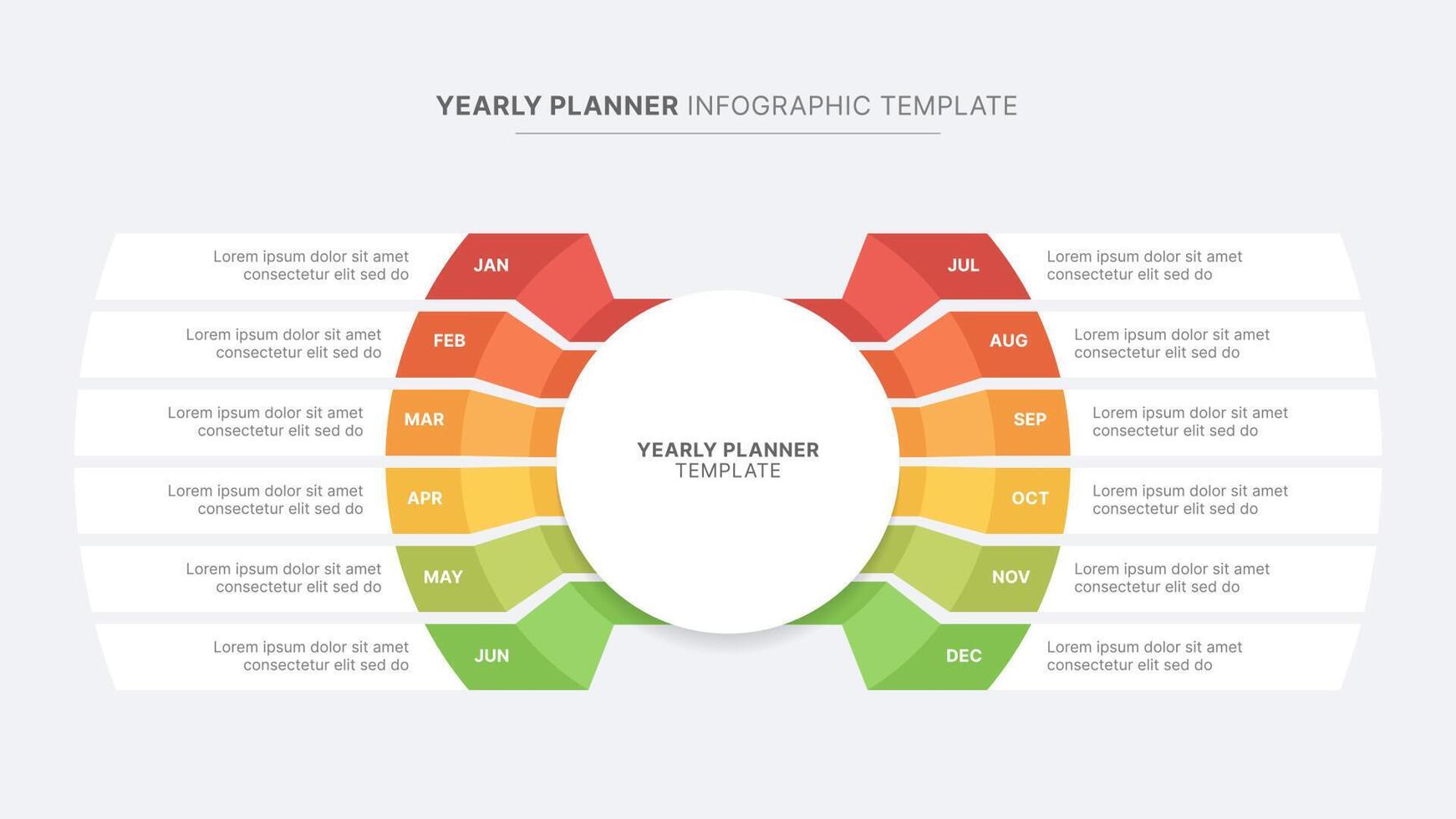 YEARLY PLANNER INFOGRAPHIC TEMPLATE

Lorem ipsum dolor sit amet consectetur elit sed do

JAN

Lorem ipsum dolor sit amet consectetur elit sed do

FEB

Lorem ipsum dolor sit amet consectetur elit sed do

MAR

Lorem ipsum dolor sit amet consectetur elit sed do

APR

Lorem ipsum dolor sit amet consectetur elit sed do

MAY

Lorem ipsum dolor sit amet consectetur elit sed do

JUN

YEARLY PLANNER TEMPLATE

JUL

Lorem ipsum dolor sit amet consectetur elit sed do

AUG

Lorem ipsum dolor sit amet consectetur elit sed do

SEP

Lorem ipsum dolor sit amet consectetur elit sed do

OCT

Lorem ipsum dolor sit amet consectetur elit sed do

NOV

Lorem ipsum dolor sit amet consectetur elit sed do

DEC

Lorem ipsum dolor sit amet consectetur elit sed do