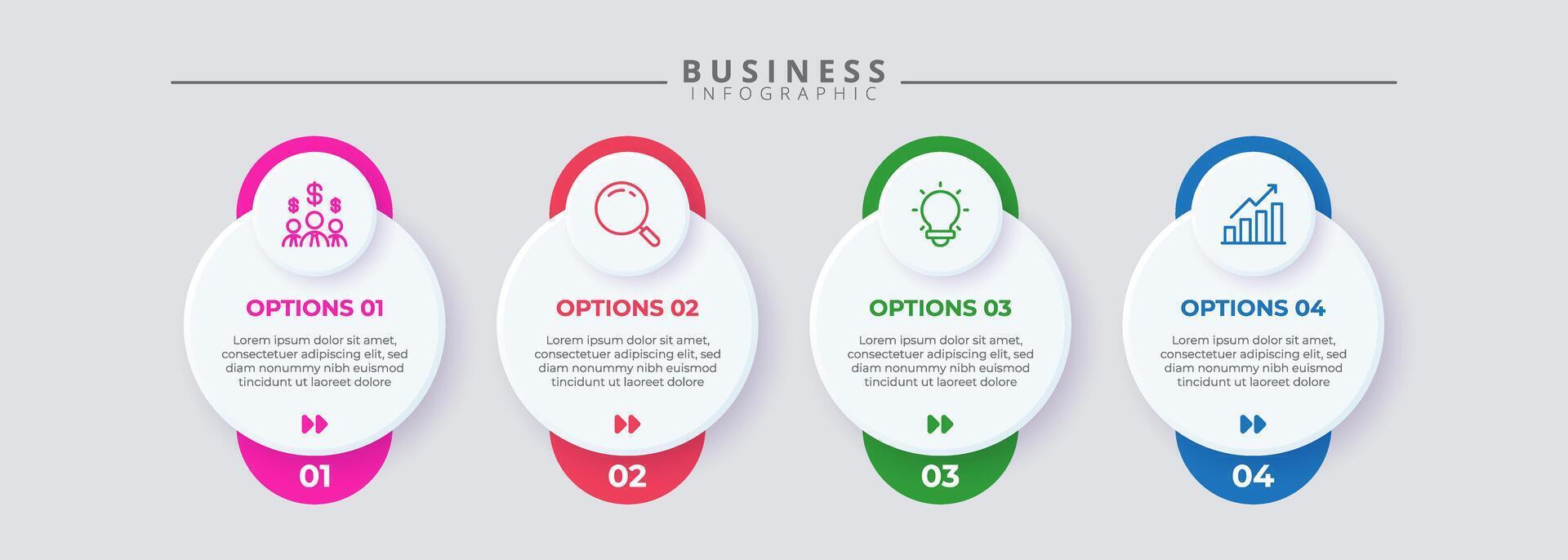 BUSINESS
INFOGRAPHIC

OPTIONS 01
Lorem ipsum dolor sit amet, consectetuer adipiscing elit, sed diam nonummy nibh euismod tincidunt ut laoreet dolore
01

OPTIONS 02
Lorem ipsum dolor sit amet, consectetuer adipiscing elit, sed diam nonummy nibh euismod tincidunt ut laoreet dolore
02

OPTIONS 03
Lorem ipsum dolor sit amet, consectetuer adipiscing elit, sed diam nonummy nibh euismod tincidunt ut laoreet dolore
03

OPTIONS 04
Lorem ipsum dolor sit amet, consectetuer adipiscing elit, sed diam nonummy nibh euismod tincidunt ut laoreet dolore
04