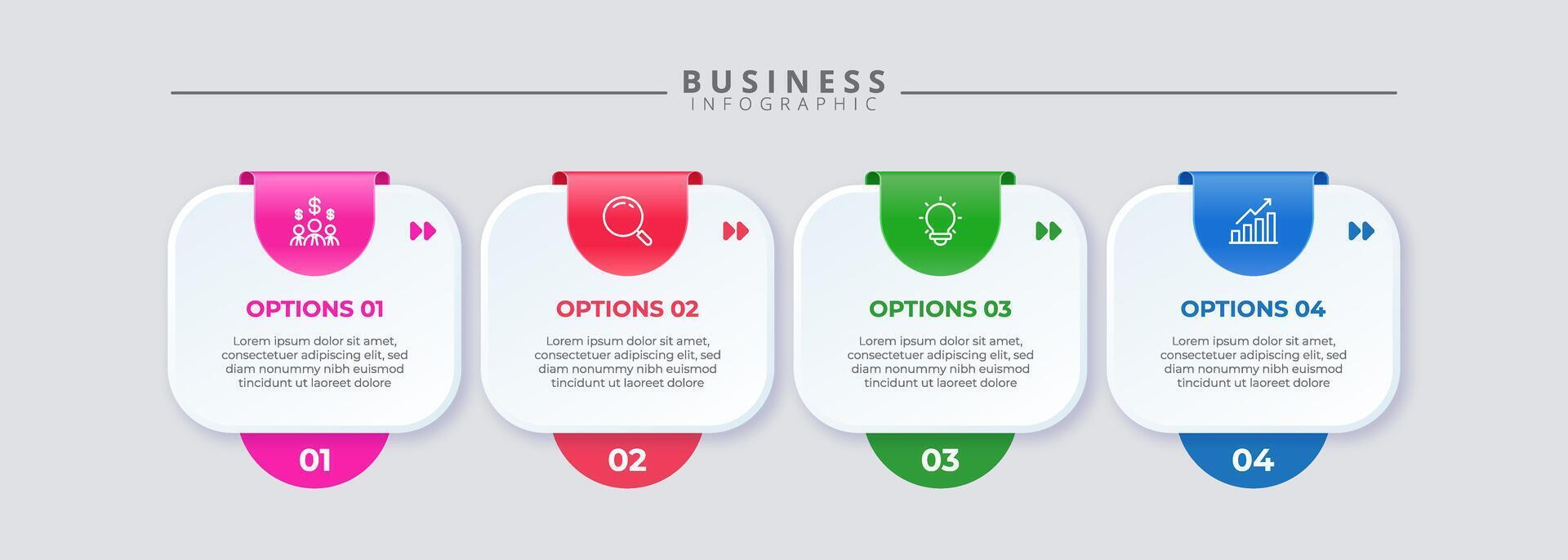 BUSINESS
INFOGRAPHIC

OPTIONS 01

Lorem ipsum dolor sit amet, consectetuer adipiscing elit, sed diam nonummy nibh euismod tincidunt ut laoreet dolore

01

OPTIONS 02

Lorem ipsum dolor sit amet, consectetuer adipiscing elit, sed diam nonummy nibh euismod tincidunt ut laoreet dolore

02

OPTIONS 03

Lorem ipsum dolor sit amet, consectetuer adipiscing elit, sed diam nonummy nibh euismod tincidunt ut laoreet dolore

03

OPTIONS 04

Lorem ipsum dolor sit amet, consectetuer adipiscing elit, sed diam nonummy nibh euismod tincidunt ut laoreet dolore

04