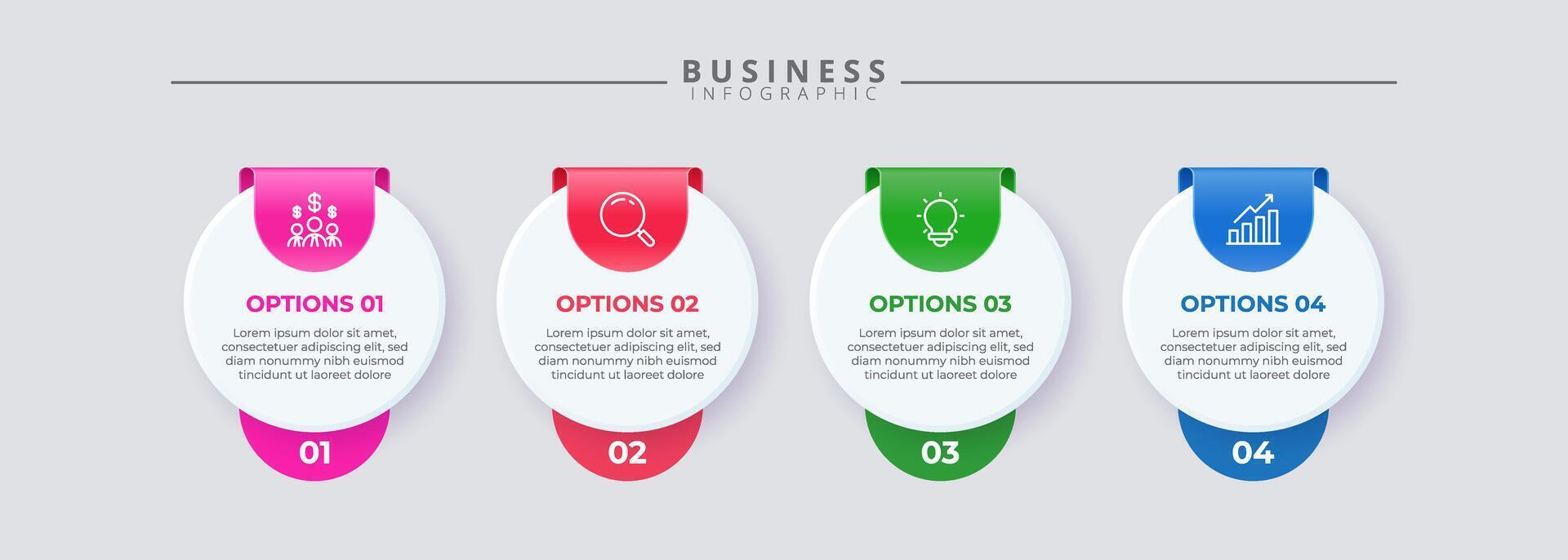 BUSINESS
INFOGRAPHIC

OPTIONS 01
Lorem ipsum dolor sit amet, consectetuer adipiscing elit, sed diam nonummy nibh euismod tincidunt ut laoreet dolore
01

OPTIONS 02
Lorem ipsum dolor sit amet, consectetuer adipiscing elit, sed diam nonummy nibh euismod tincidunt ut laoreet dolore
02

OPTIONS 03
Lorem ipsum dolor sit amet, consectetuer adipiscing elit, sed diam nonummy nibh euismod tincidunt ut laoreet dolore
03

OPTIONS 04
Lorem ipsum dolor sit amet, consectetuer adipiscing elit, sed diam nonummy nibh euismod tincidunt ut laoreet dolore
04