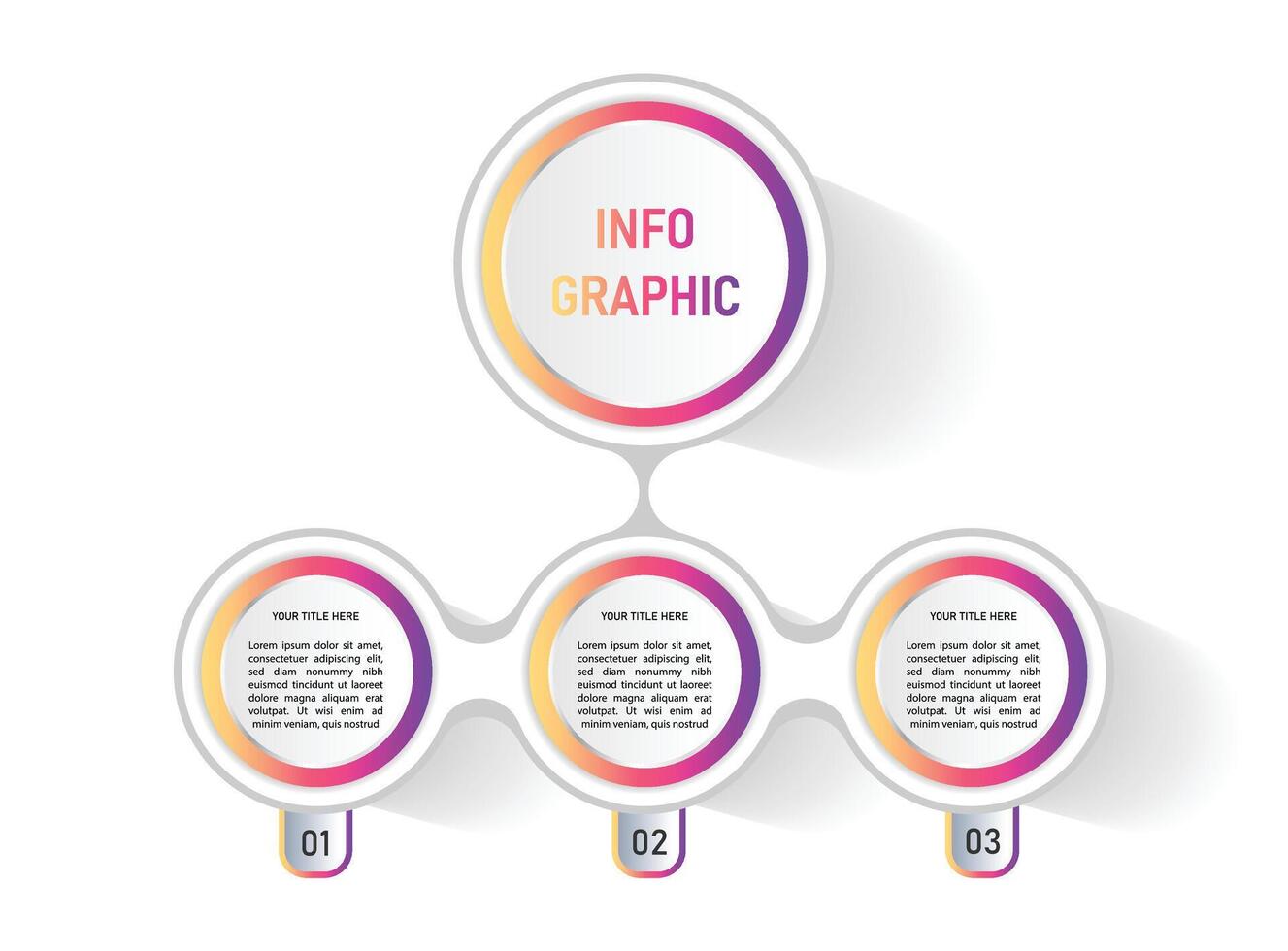 INFO
GRAPHIC

YOUR TITLE HERE

Lorem ipsum dolor sit amet, consectetuer adipiscing elit, sed diam nonummy nibh euismod tincidunt ut laoreet dolore magna aliquam erat volutpat. Ut wisi enim ad minim veniam, quis nostrud

01

YOUR TITLE HERE

Lorem ipsum dolor sit amet, consectetuer adipiscing elit, sed diam nonummy nibh euismod tincidunt ut laoreet dolore magna aliquam erat volutpat. Ut wisi enim ad minim veniam, quis nostrud

02

YOUR TITLE HERE

Lorem ipsum dolor sit amet, consectetuer adipiscing elit, sed diam nonummy nibh euismod tincidunt ut laoreet dolore magna aliquam erat volutpat. Ut wisi enim ad minim veniam, quis nostrud

03