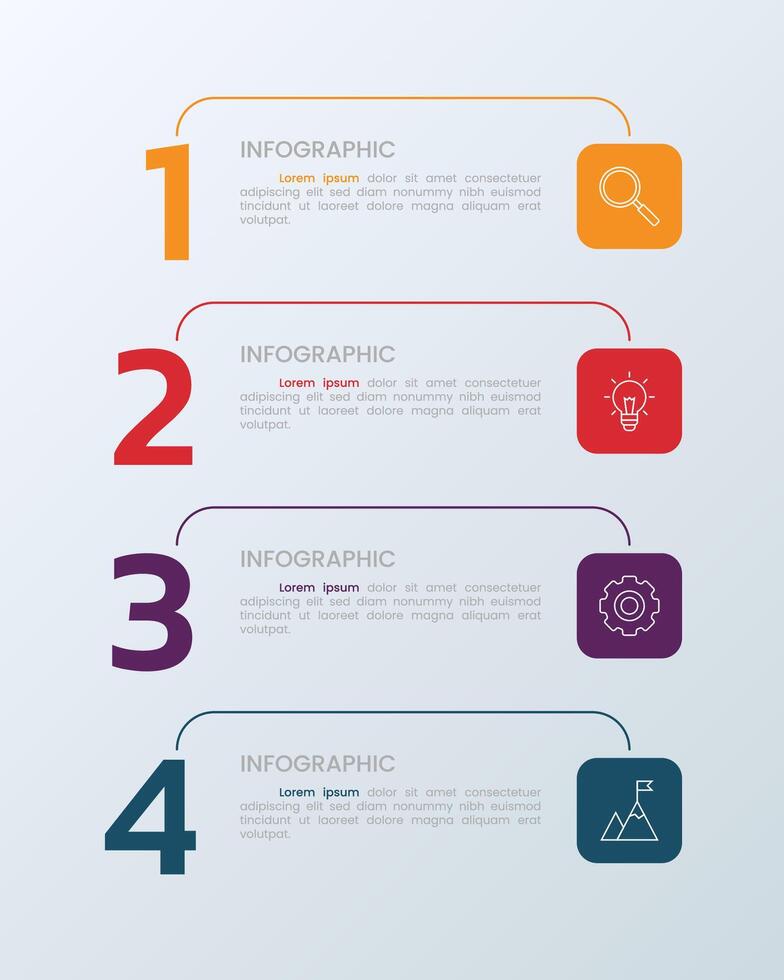 1

INFOGRAPHIC

Lorem ipsum dolor sit amet consectetuer adipiscing elit sed diam nonummy nibh euismod tincidunt ut laoreet dolore magna aliquam erat volutpat.

2

INFOGRAPHIC

Lorem ipsum dolor sit amet consectetuer adipiscing elit sed diam nonummy nibh euismod tincidunt ut laoreet dolore magna aliquam erat volutpat.

3

INFOGRAPHIC

Lorem ipsum dolor sit amet consectetuer adipiscing elit sed diam nonummy nibh euismod tincidunt ut laoreet dolore magna aliquam erat volutpat.

4

INFOGRAPHIC

Lorem ipsum dolor sit amet consectetuer adipiscing elit sed diam nonummy nibh euismod tincidunt ut laoreet dolore magna aliquam erat volutpat.