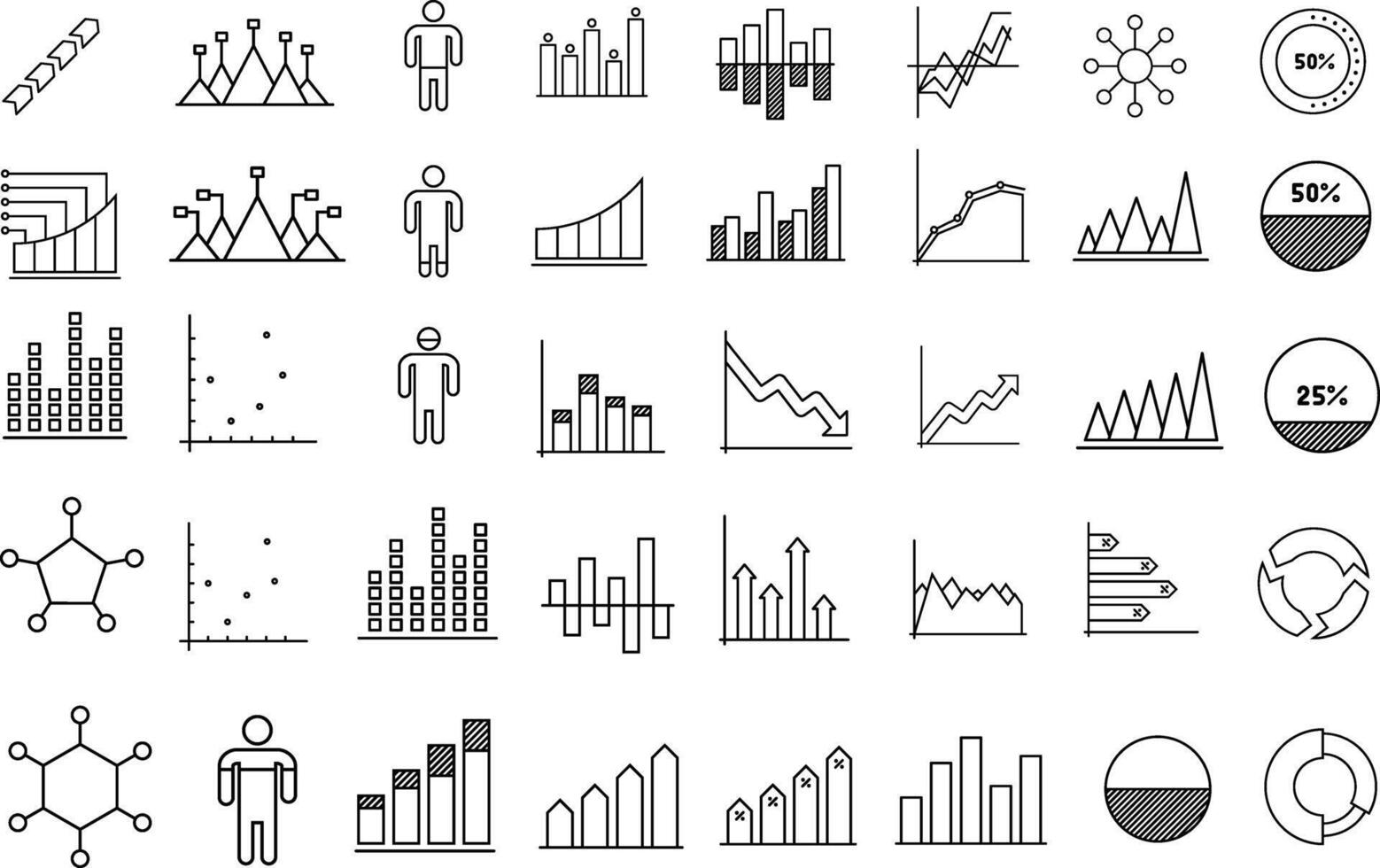 50%

50%

25%

%
%
%
%

%
%
%
%