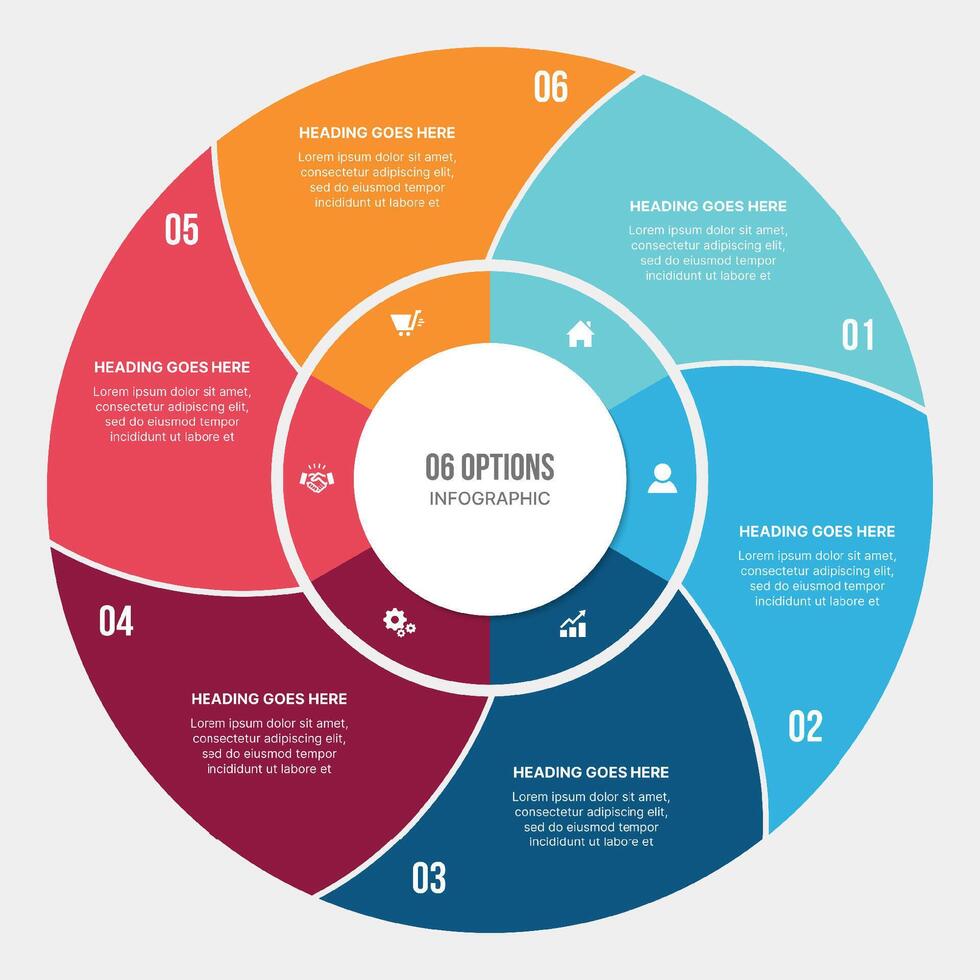 06 OPTIONS
INFOGRAPHIC

01
HEADING GOES HERE
Lorem ipsum dolor sit amet, consectetur adipiscing elit, sed do eiusmod tempor incididunt ut labore et

02
HEADING GOES HERE
Lorem ipsum dolor sit amet, consectetur adipiscing elit, sed do eiusmod tempor incididunt ut labore et

03
HEADING GOES HERE
Lorem ipsum dolor sit amet, consectetur adipiscing elit, sed do eiusmod tempor incididunt ut labore et

04
HEADING GOES HERE
Lorem ipsum dolor sit amet, consectetur adipiscing elit, sed do eiusmod tempor incididunt ut labore et

05
HEADING GOES HERE
Lorem ipsum dolor sit amet, consectetur adipiscing elit, sed do eiusmod tempor incididunt ut labore et

06
HEADING GOES HERE
Lorem ipsum dolor sit amet, consectetur adipiscing elit, sed do eiusmod tempor incididunt ut labore et