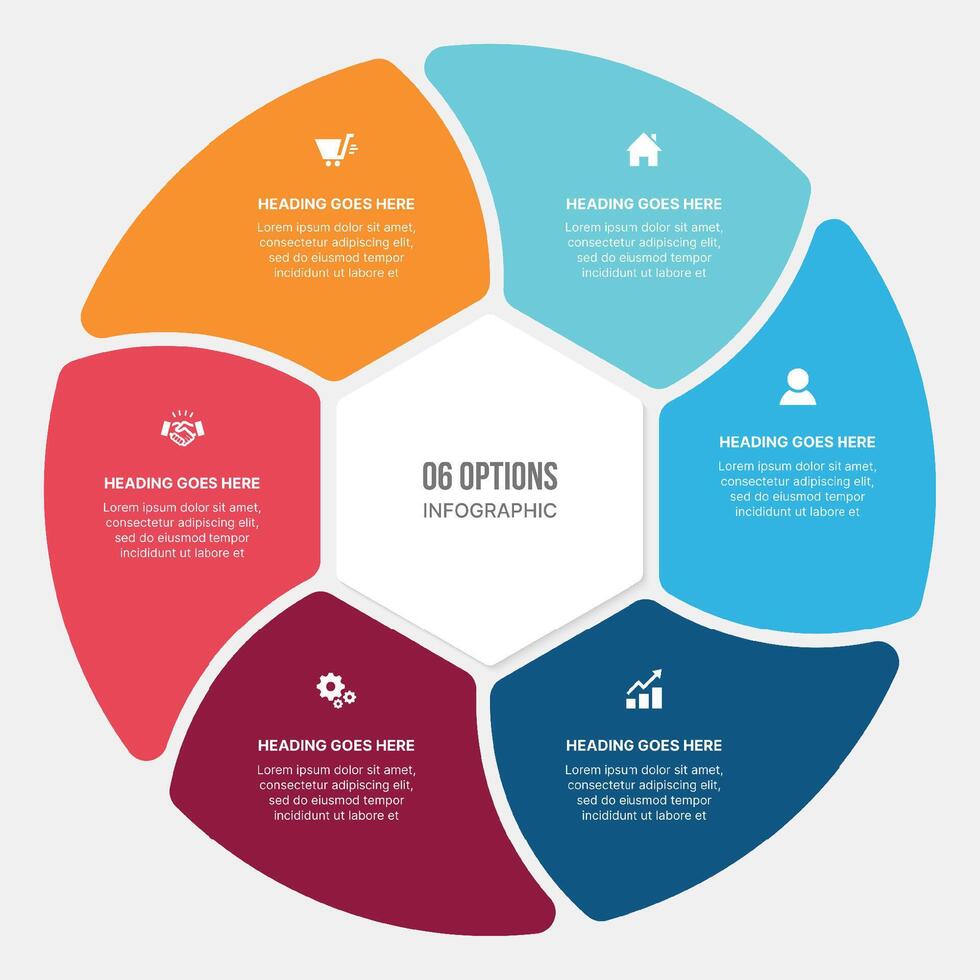 HEADING GOES HERE
Lorem ipsum dolor sit amet, consectetur adipiscing elit, sed do eiusmod tempor incididunt ut labore et

HEADING GOES HERE
Lorem ipsum dolor sit amet, consectetur adipiscing elit, sed do eiusmod tempor incididunt ut labore et

HEADING GOES HERE
Lorem ipsum dolor sit amet, consectetur adipiscing elit, sed do eiusmod tempor incididunt ut labore et

06 OPTIONS
INFOGRAPHIC

HEADING GOES HERE
Lorem ipsum dolor sit amet, consectetur adipiscing elit, sed do eiusmod tempor incididunt ut labore et

HEADING GOES HERE
Lorem ipsum dolor sit amet, consectetur adipiscing elit, sed do eiusmod tempor incididunt ut labore et

HEADING GOES HERE
Lorem ipsum dolor sit amet, consectetur adipiscing elit, sed do eiusmod tempor incididunt ut labore et