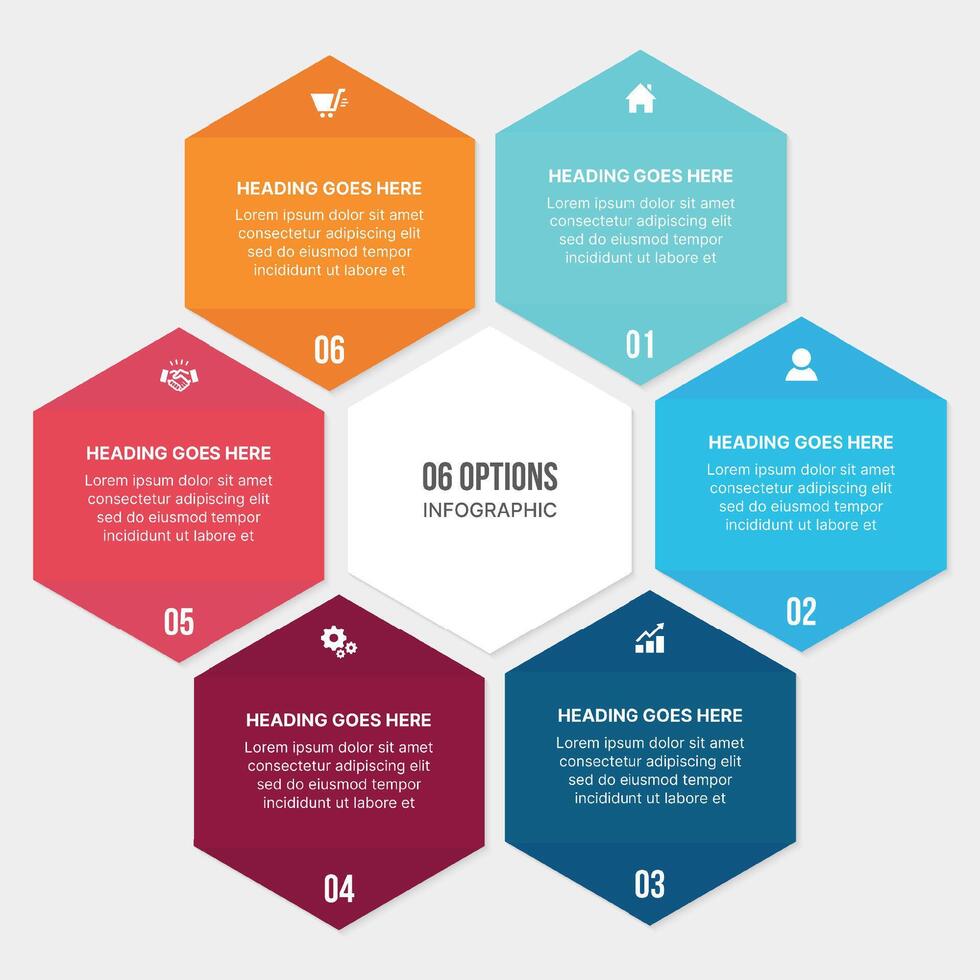 06 OPTIONS
INFOGRAPHIC

HEADING GOES HERE
Lorem ipsum dolor sit amet consectetur adipiscing elit sed do eiusmod tempor incididunt ut labore et
01

HEADING GOES HERE
Lorem ipsum dolor sit amet consectetur adipiscing elit sed do eiusmod tempor incididunt ut labore et
02

HEADING GOES HERE
Lorem ipsum dolor sit amet consectetur adipiscing elit sed do eiusmod tempor incididunt ut labore et
03

HEADING GOES HERE
Lorem ipsum dolor sit amet consectetur adipiscing elit sed do eiusmod tempor incididunt ut labore et
04

HEADING GOES HERE
Lorem ipsum dolor sit amet consectetur adipiscing elit sed do eiusmod tempor incididunt ut labore et
05

HEADING GOES HERE
Lorem ipsum dolor sit amet consectetur adipiscing elit sed do eiusmod tempor incididunt ut labore et
06