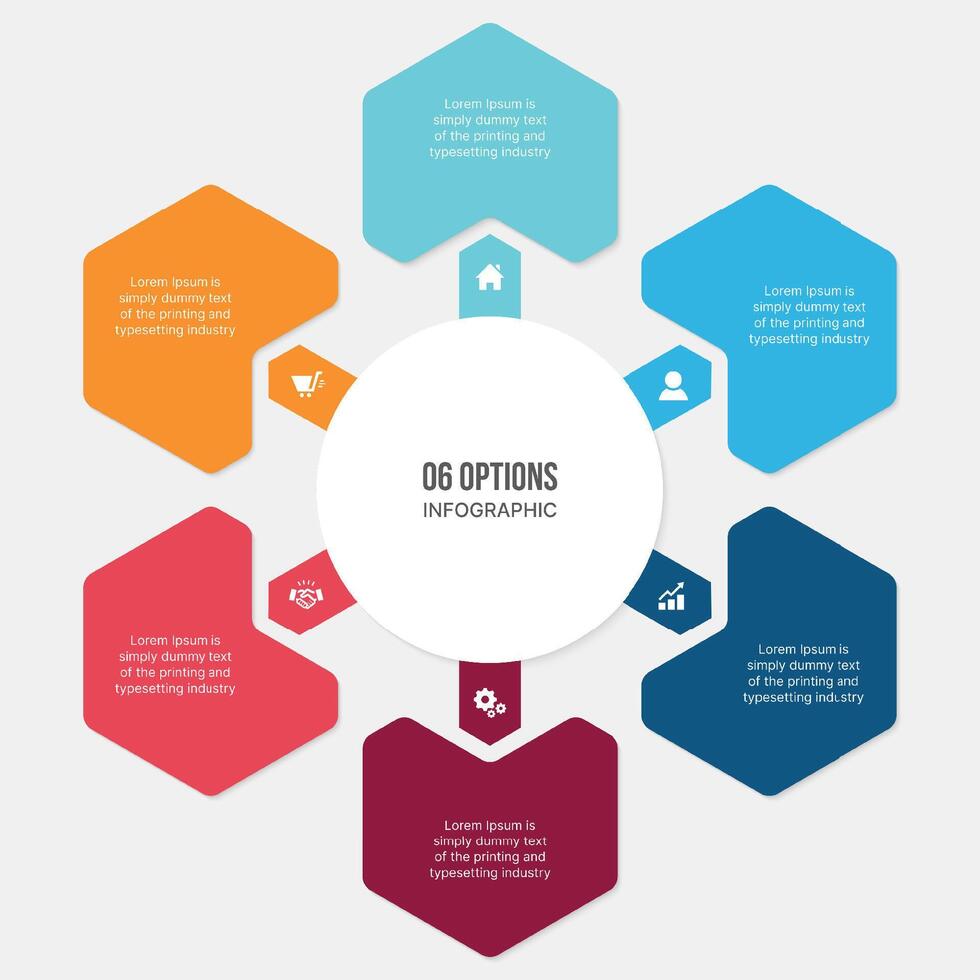 Lorem Ipsum is simply dummy text of the printing and typesetting industry

Lorem Ipsum is simply dummy text of the printing and typesetting industry

Lorem Ipsum is simply dummy text of the printing and typesetting industry

06 OPTIONS
INFOGRAPHIC

Lorem Ipsum is simply dummy text of the printing and typesetting industry

Lorem Ipsum is simply dummy text of the printing and typesetting industry

Lorem Ipsum is simply dummy text of the printing and typesetting industry