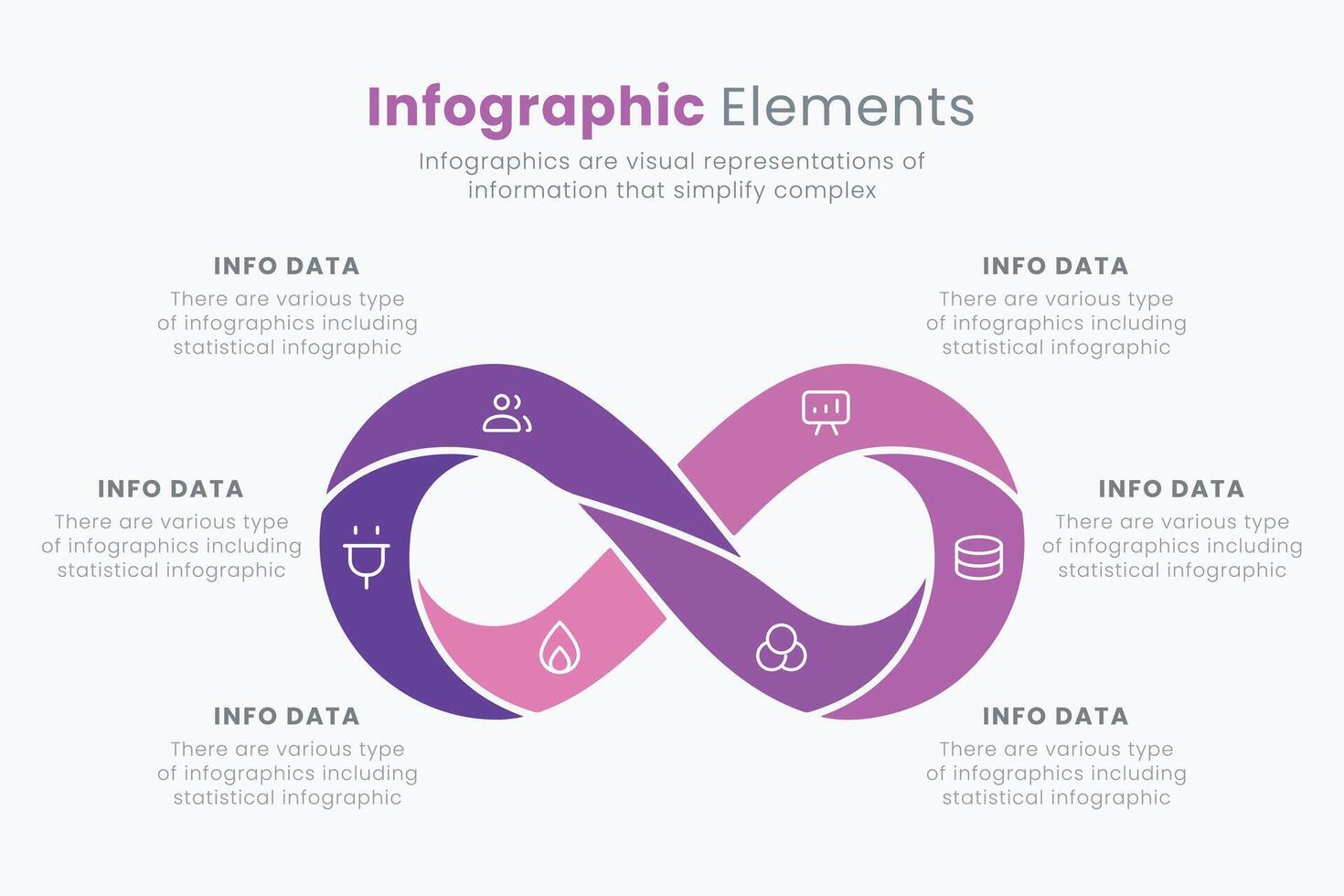 Infographic Elements

Infographics are visual representations of information that simplify complex

INFO DATA
There are various type of infographics including statistical infographic

INFO DATA
There are various type of infographics including statistical infographic

INFO DATA
There are various type of infographics including statistical infographic

INFO DATA
There are various type of infographics including statistical infographic

INFO DATA
There are various type of infographics including statistical infographic

INFO DATA
There are various type of infographics including statistical infographic