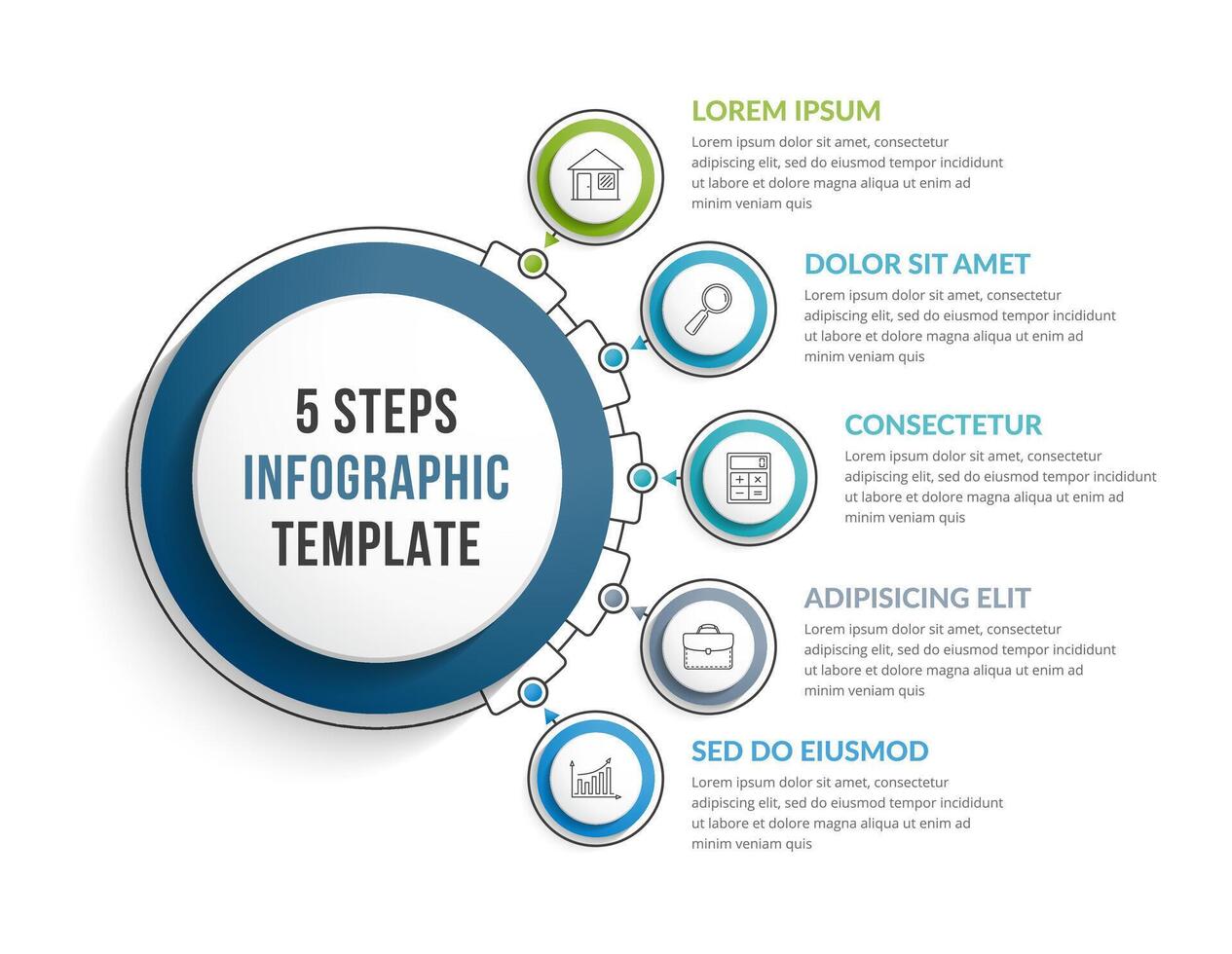 5 STEPS
INFOGRAPHIC
TEMPLATE

LOREM IPSUM
Lorem ipsum dolor sit amet, consectetur adipiscing elit, sed do eiusmod tempor incididunt ut labore et dolore magna aliqua ut enim ad minim veniam quis

DOLOR SIT AMET
Lorem ipsum dolor sit amet, consectetur adipiscing elit, sed do eiusmod tempor incididunt ut labore et dolore magna aliqua ut enim ad minim veniam quis

CONSECTETUR
Lorem ipsum dolor sit amet, consectetur adipiscing elit, sed do eiusmod tempor incididunt ut labore et dolore magna aliqua ut enim ad minim veniam quis

ADIPISICING ELIT
Lorem ipsum dolor sit amet, consectetur adipiscing elit, sed do eiusmod tempor incididunt ut labore et dolore magna aliqua ut enim ad minim veniam quis

SED DO EIUSMOD
Lorem ipsum dolor sit amet, consectetur adipiscing elit, sed do eiusmod tempor incididunt ut labore et dolore magna aliqua ut enim ad minim veniam quis