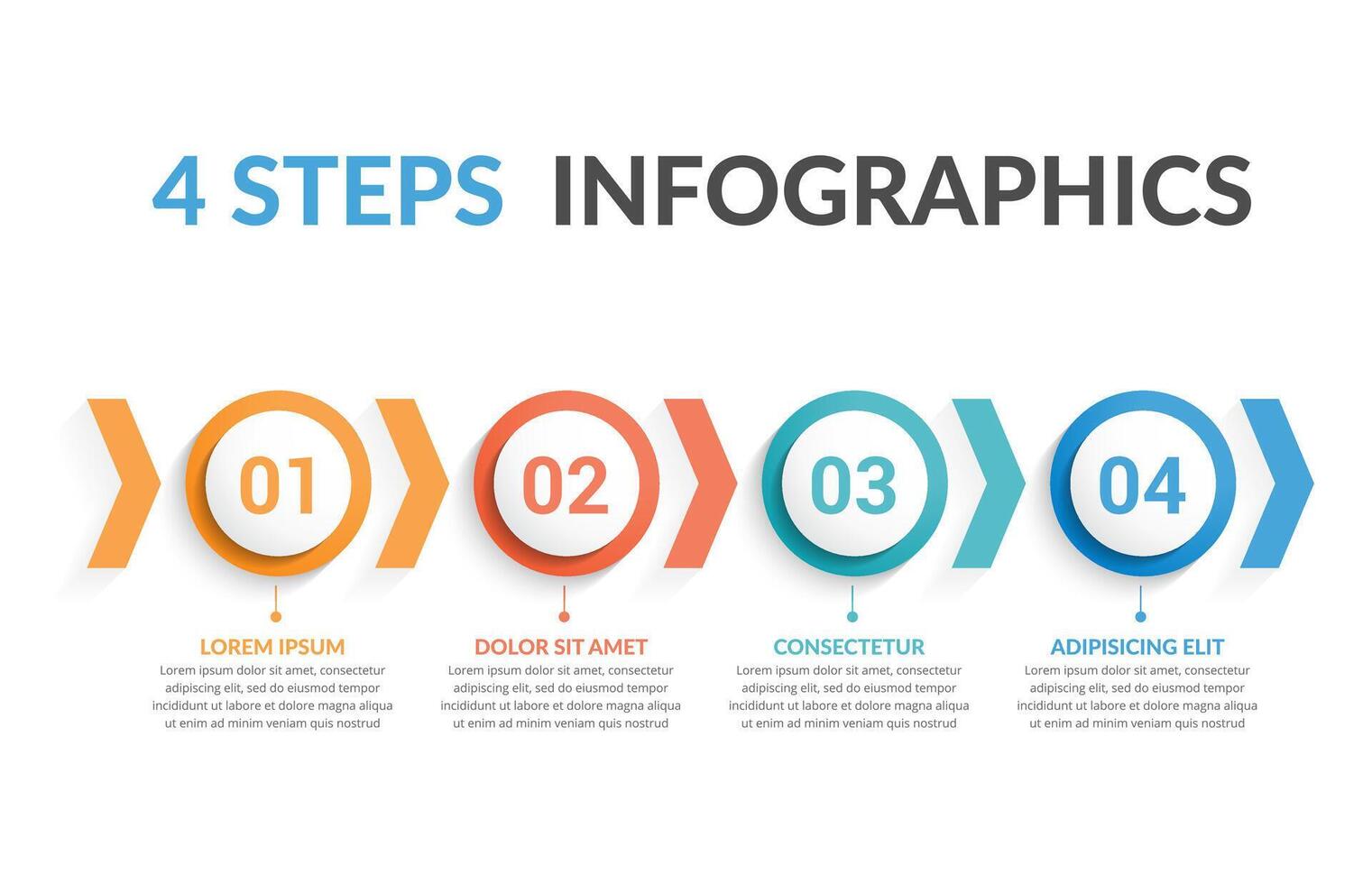 4 STEPS INFOGRAPHICS

01

LOREM IPSUM
Lorem ipsum dolor sit amet, consectetur adipiscing elit, sed do eiusmod tempor incididunt ut labore et dolore magna aliqua ut enim ad minim veniam quis nostrud

02

DOLOR SIT AMET
Lorem ipsum dolor sit amet, consectetur adipiscing elit, sed do eiusmod tempor incididunt ut labore et dolore magna aliqua ut enim ad minim veniam quis nostrud

03

CONSECTETUR
Lorem ipsum dolor sit amet, consectetur adipiscing elit, sed do eiusmod tempor incididunt ut labore et dolore magna aliqua ut enim ad minim veniam quis nostrud

04

ADIPISICING ELIT
Lorem ipsum dolor sit amet, consectetur adipiscing elit, sed do eiusmod tempor incididunt ut labore et dolore magna aliqua ut enim ad minim veniam quis nostrud