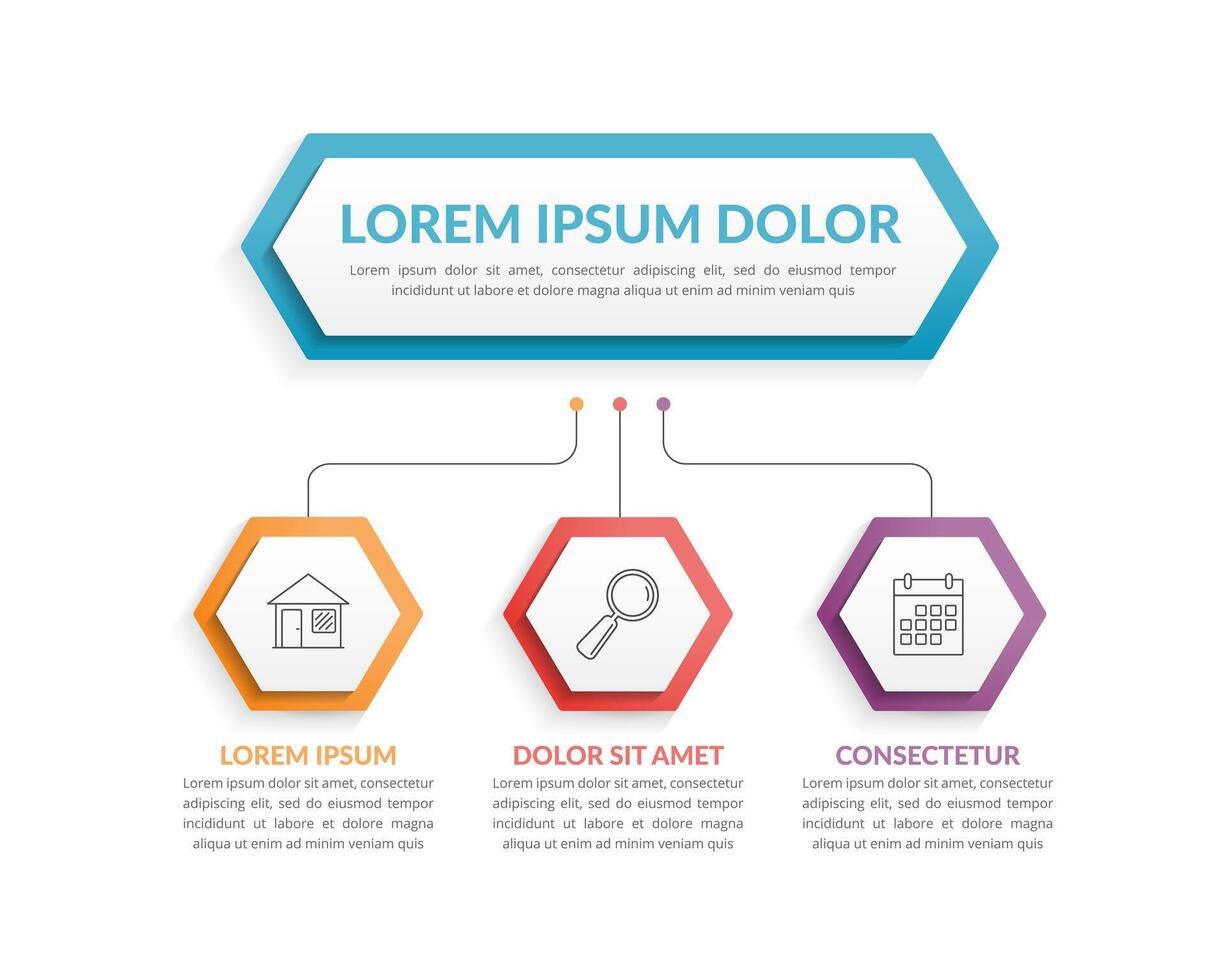 LOREM IPSUM DOLOR

Lorem ipsum dolor sit amet, consectetur adipiscing elit, sed do eiusmod tempor incididunt ut labore et dolore magna aliqua ut enim ad minim veniam quis

LOREM IPSUM

Lorem ipsum dolor sit amet, consectetur adipiscing elit, sed do eiusmod tempor incididunt ut labore et dolore magna aliqua ut enim ad minim veniam quis

DOLOR SIT AMET

Lorem ipsum dolor sit amet, consectetur adipiscing elit, sed do eiusmod tempor incididunt ut labore et dolore magna aliqua ut enim ad minim veniam quis

CONSECTETUR

Lorem ipsum dolor sit amet, consectetur adipiscing elit, sed do eiusmod tempor incididunt ut labore et dolore magna aliqua ut enim ad minim veniam quis