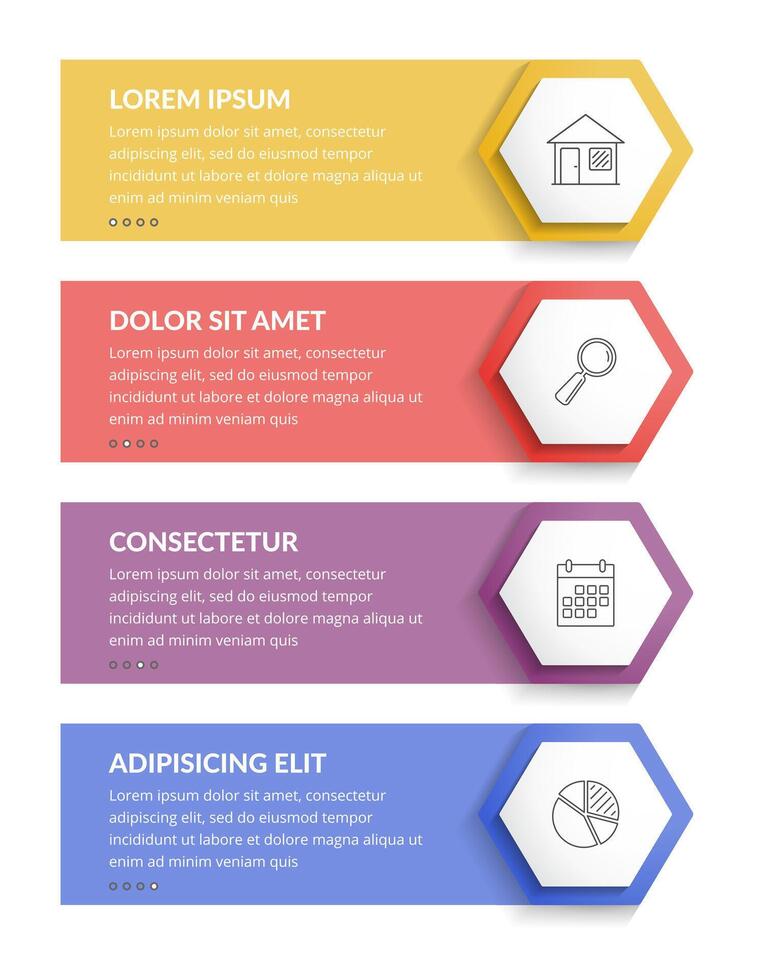 LOREM IPSUM

Lorem ipsum dolor sit amet, consectetur adipiscing elit, sed do eiusmod tempor incididunt ut labore et dolore magna aliqua ut enim ad minim veniam quis

DOLOR SIT AMET

Lorem ipsum dolor sit amet, consectetur adipiscing elit, sed do eiusmod tempor incididunt ut labore et dolore magna aliqua ut enim ad minim veniam quis

CONSECTETUR

Lorem ipsum dolor sit amet, consectetur adipiscing elit, sed do eiusmod tempor incididunt ut labore et dolore magna aliqua ut enim ad minim veniam quis

ADIPISICING ELIT

Lorem ipsum dolor sit amet, consectetur adipiscing elit, sed do eiusmod tempor incididunt ut labore et dolore magna aliqua ut enim ad minim veniam quis