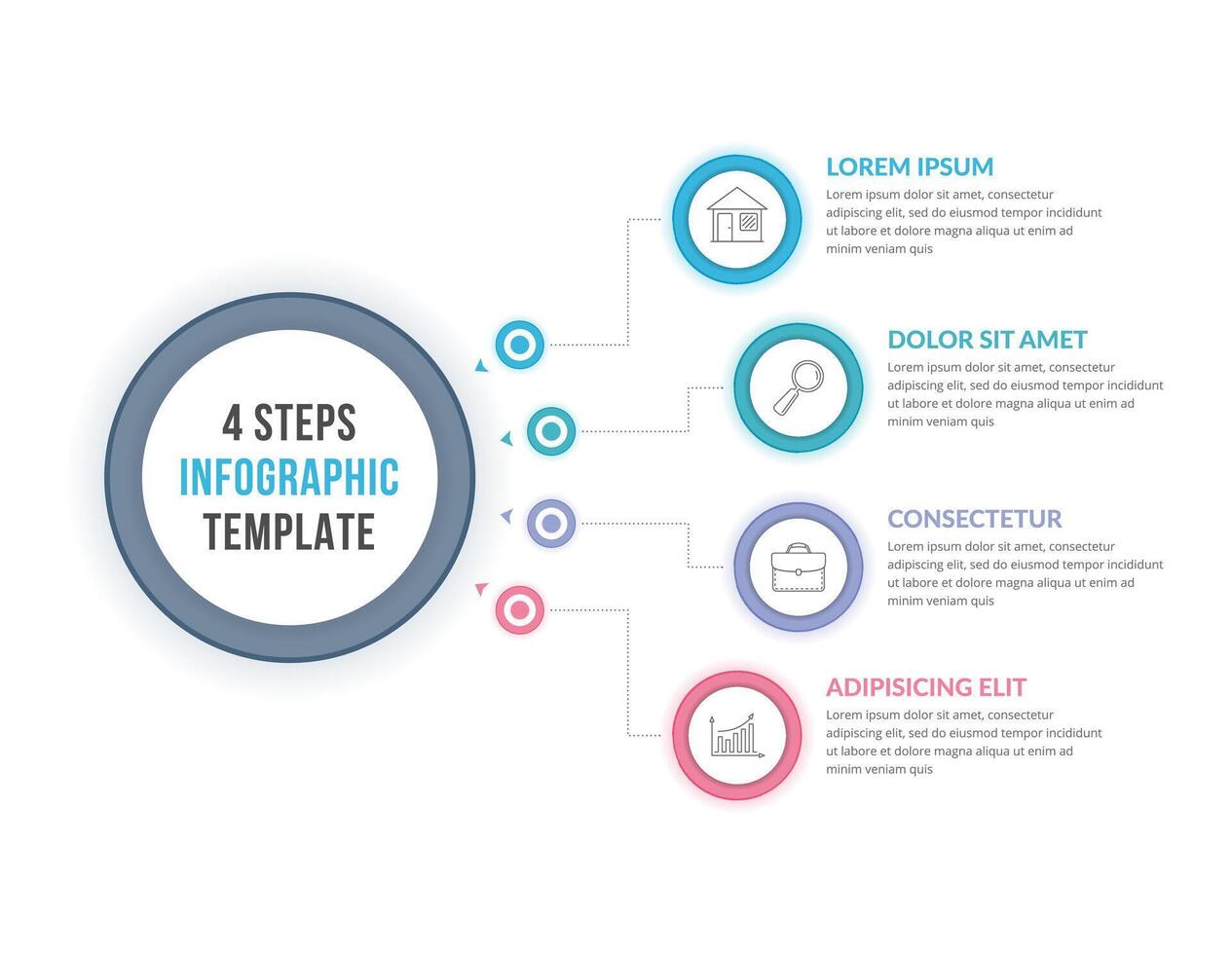 4 STEPS
INFOGRAPHIC
TEMPLATE

LOREM IPSUM
Lorem ipsum dolor sit amet, consectetur adipiscing elit, sed do eiusmod tempor incididunt ut labore et dolore magna aliqua ut enim ad minim veniam quis

DOLOR SIT AMET
Lorem ipsum dolor sit amet, consectetur adipiscing elit, sed do eiusmod tempor incididunt ut labore et dolore magna aliqua ut enim ad minim veniam quis

CONSECTETUR
Lorem ipsum dolor sit amet, consectetur adipiscing elit, sed do eiusmod tempor incididunt ut labore et dolore magna aliqua ut enim ad minim veniam quis

ADIPISICING ELIT
Lorem ipsum dolor sit amet, consectetur adipiscing elit, sed do eiusmod tempor incididunt ut labore et dolore magna aliqua ut enim ad minim veniam quis