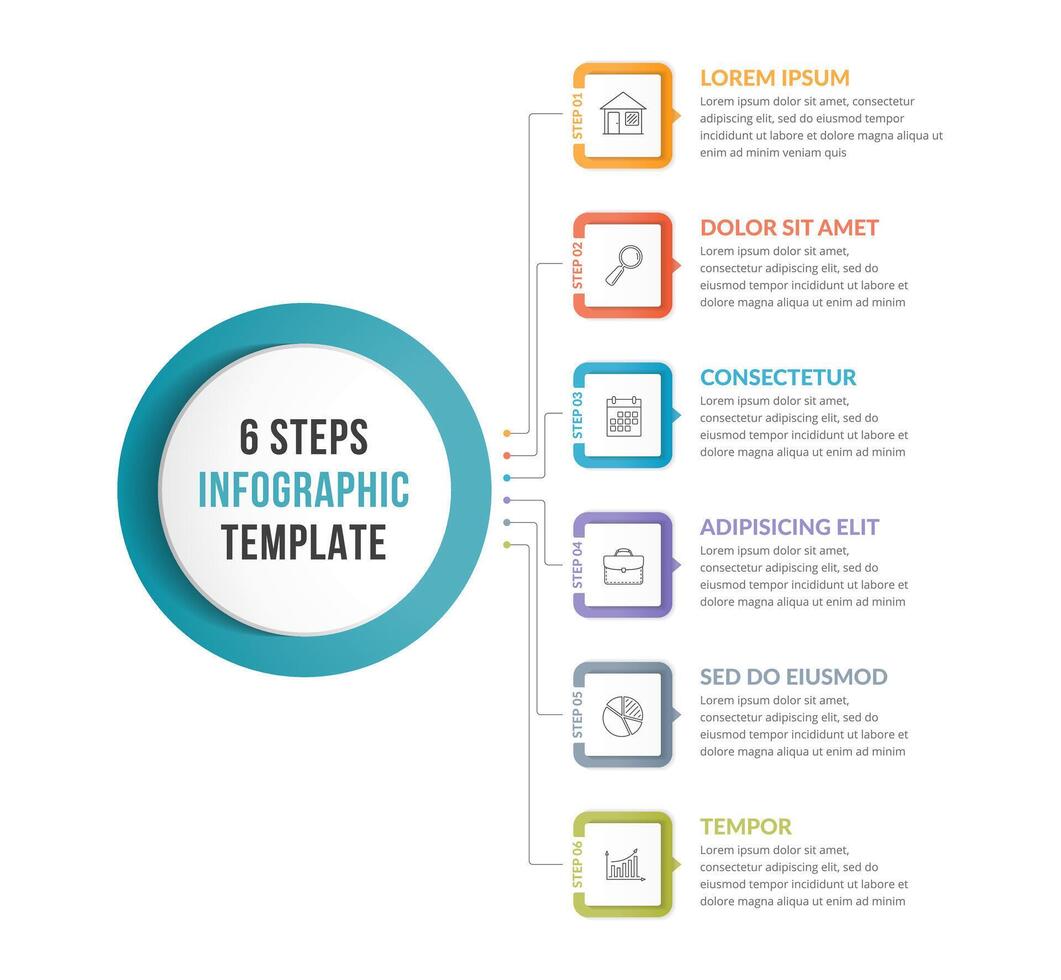 6 STEPS
INFOGRAPHIC
TEMPLATE

STEP 01
LOREM IPSUM
Lorem ipsum dolor sit amet, consectetur adipiscing elit, sed do eiusmod tempor incididunt ut labore et dolore magna aliqua ut enim ad minim veniam quis

STEP 02
DOLOR SIT AMET
Lorem ipsum dolor sit amet, consectetur adipiscing elit, sed do eiusmod tempor incididunt ut labore et dolore magna aliqua ut enim ad minim

STEP 03
CONSECTETUR
Lorem ipsum dolor sit amet, consectetur adipiscing elit, sed do eiusmod tempor incididunt ut labore et dolore magna aliqua ut enim ad minim

STEP 04
ADIPISICING ELIT
Lorem ipsum dolor sit amet, consectetur adipiscing elit, sed do eiusmod tempor incididunt ut labore et dolore magna aliqua ut enim ad minim

STEP 05
SED DO EIUSMOD
Lorem ipsum dolor sit amet, consectetur adipiscing elit, sed do eiusmod tempor incididunt ut labore et dolore magna aliqua ut enim ad minim

STEP 06
TEMPOR
Lorem ipsum dolor sit amet, consectetur adipiscing elit, sed do eiusmod tempor incididunt ut labore et dolore magna aliqua ut enim ad minim