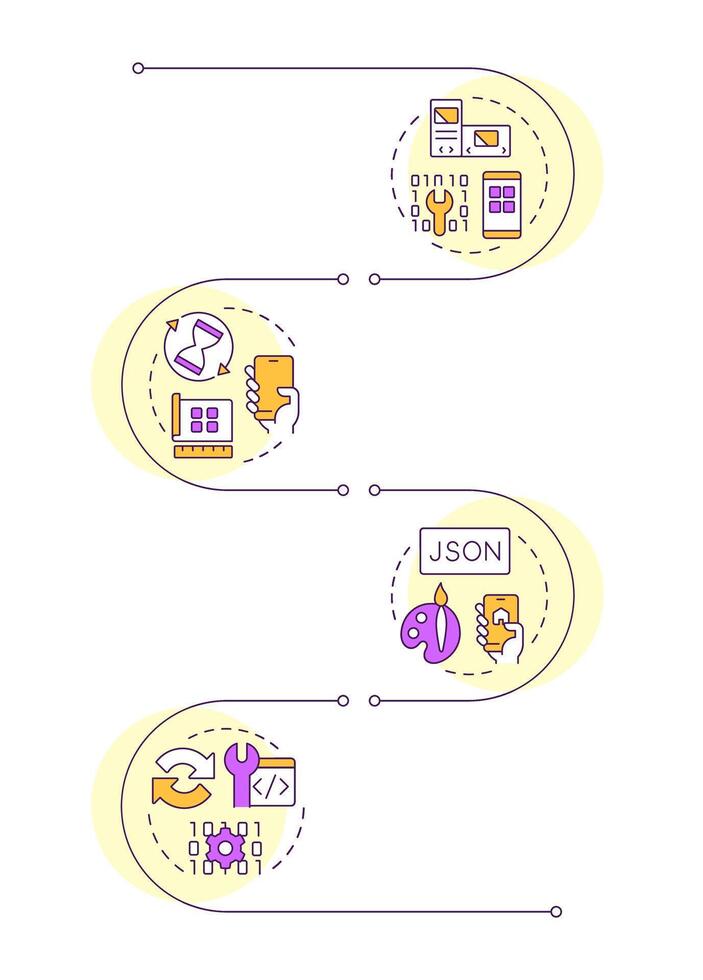 JSON