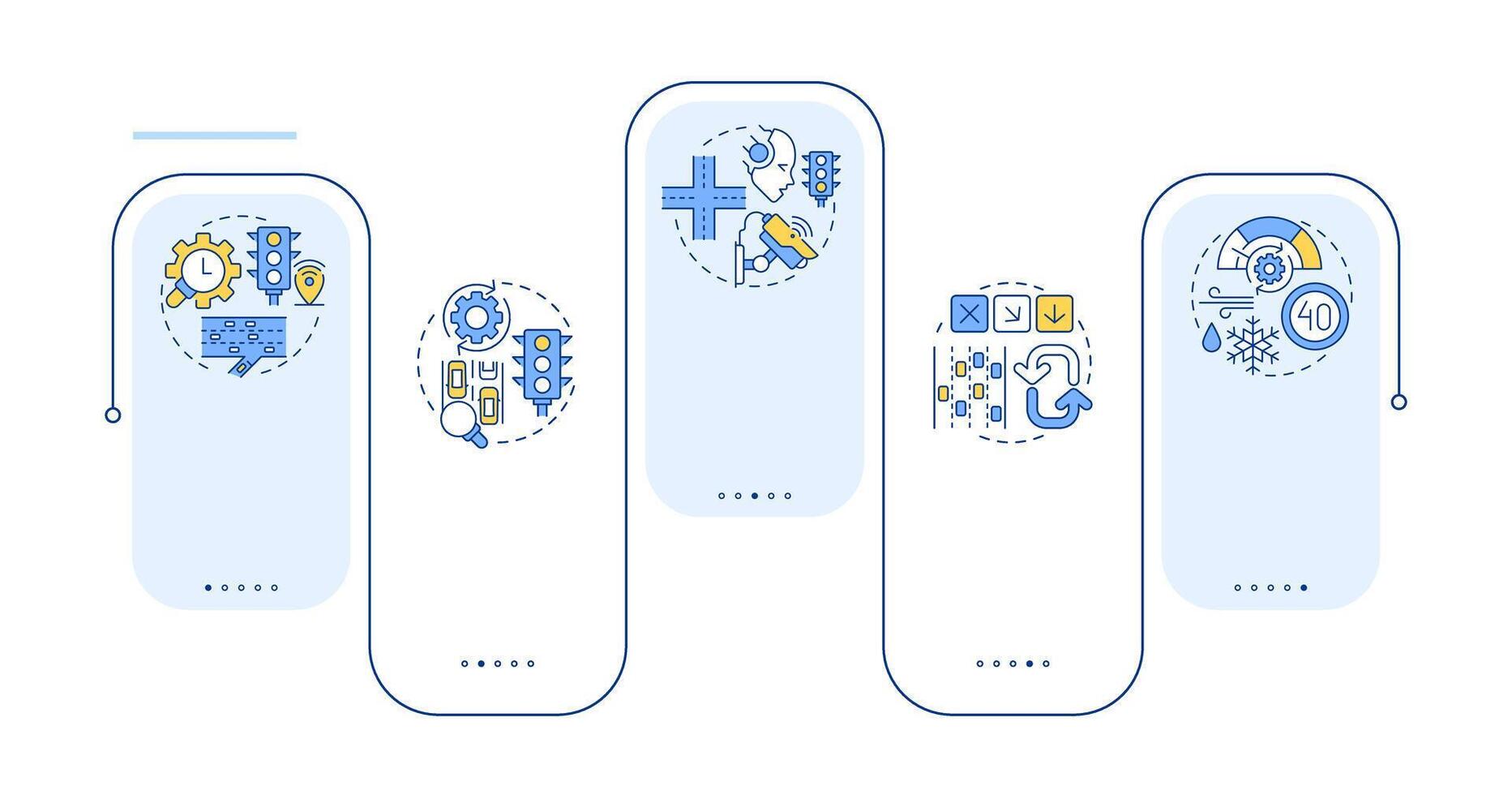 40