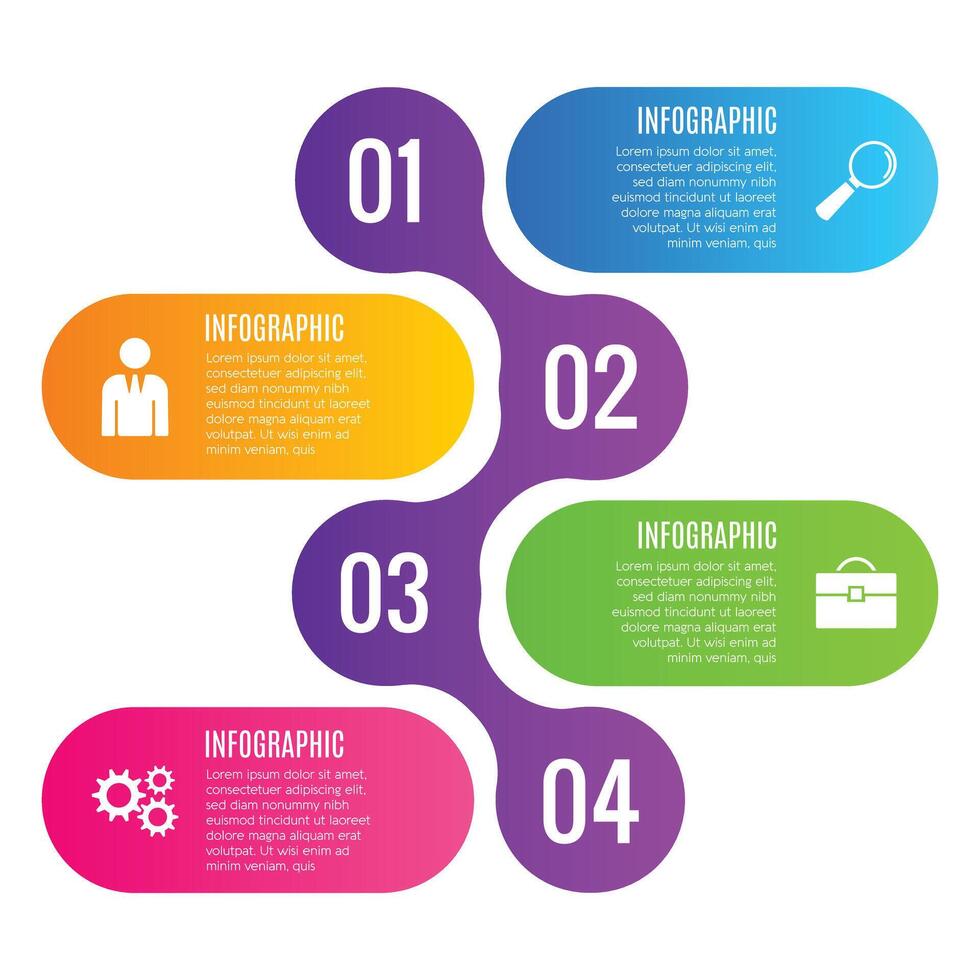 01

INFOGRAPHIC

Lorem ipsum dolor sit amet, consectetuer adipiscing elit, sed diam nonummy nibh euismod tincidunt ut laoreet dolore magna aliquam erat volutpat. Ut wisi enim ad minim veniam, quis

INFOGRAPHIC

Lorem ipsum dolor sit amet, consectetuer adipiscing elit, sed diam nonummy nibh euismod tincidunt ut laoreet dolore magna aliquam erat volutpat. Ut wisi enim ad minim veniam, quis

02

03

INFOGRAPHIC

Lorem ipsum dolor sit amet, consectetuer adipiscing elit, sed diam nonummy nibh euismod tincidunt ut laoreet dolore magna aliquam erat volutpat. Ut wisi enim ad minim veniam, quis

INFOGRAPHIC

Lorem ipsum dolor sit amet, consectetuer adipiscing elit, sed diam nonummy nibh euismod tincidunt ut laoreet dolore magna aliquam erat volutpat. Ut wisi enim ad minim veniam, quis

04