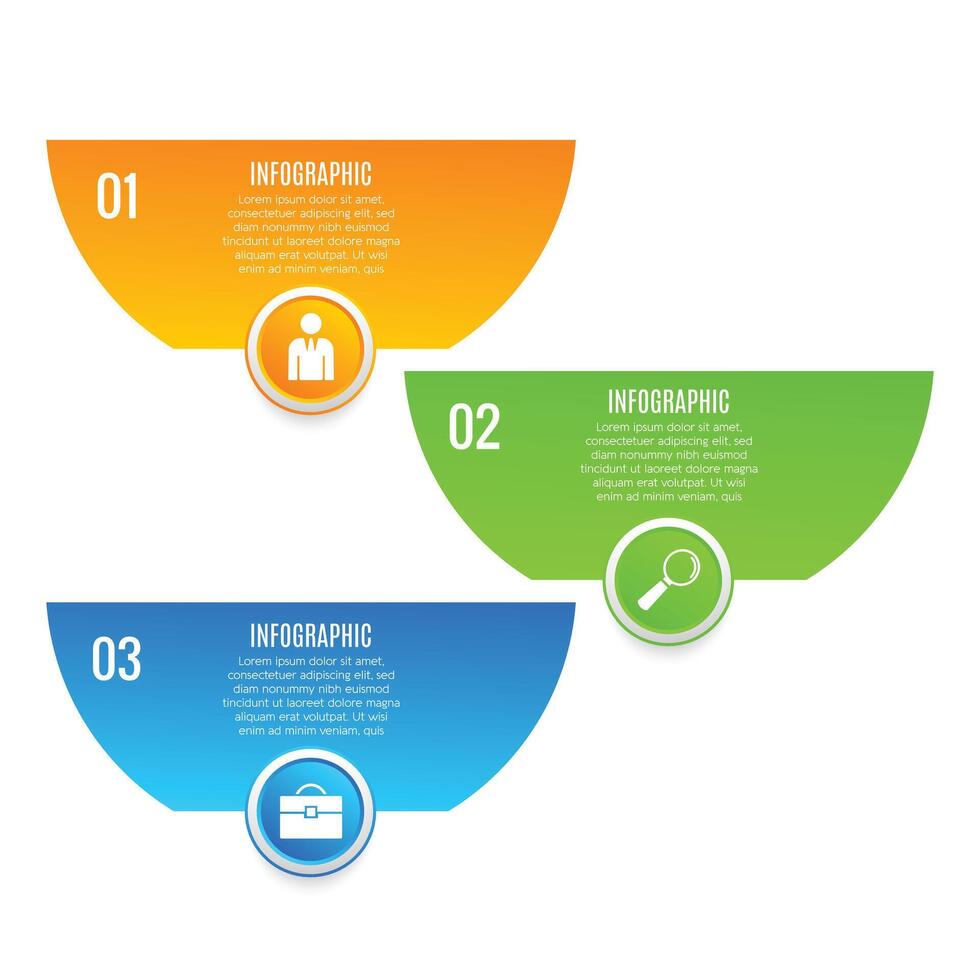 01

INFOGRAPHIC

Lorem ipsum dolor sit amet, consectetuer adipiscing elit, sed diam nonummy nibh euismod tincidunt ut laoreet dolore magna aliquam erat volutpat. Ut wisi enim ad minim veniam, quis

02

INFOGRAPHIC

Lorem ipsum dolor sit amet, consectetuer adipiscing elit, sed diam nonummy nibh euismod tincidunt ut laoreet dolore magna aliquam erat volutpat. Ut wisi enim ad minim veniam, quis

03

INFOGRAPHIC

Lorem ipsum dolor sit amet, consectetuer adipiscing elit, sed diam nonummy nibh euismod tincidunt ut laoreet dolore magna aliquam erat volutpat. Ut wisi enim ad minim veniam, quis