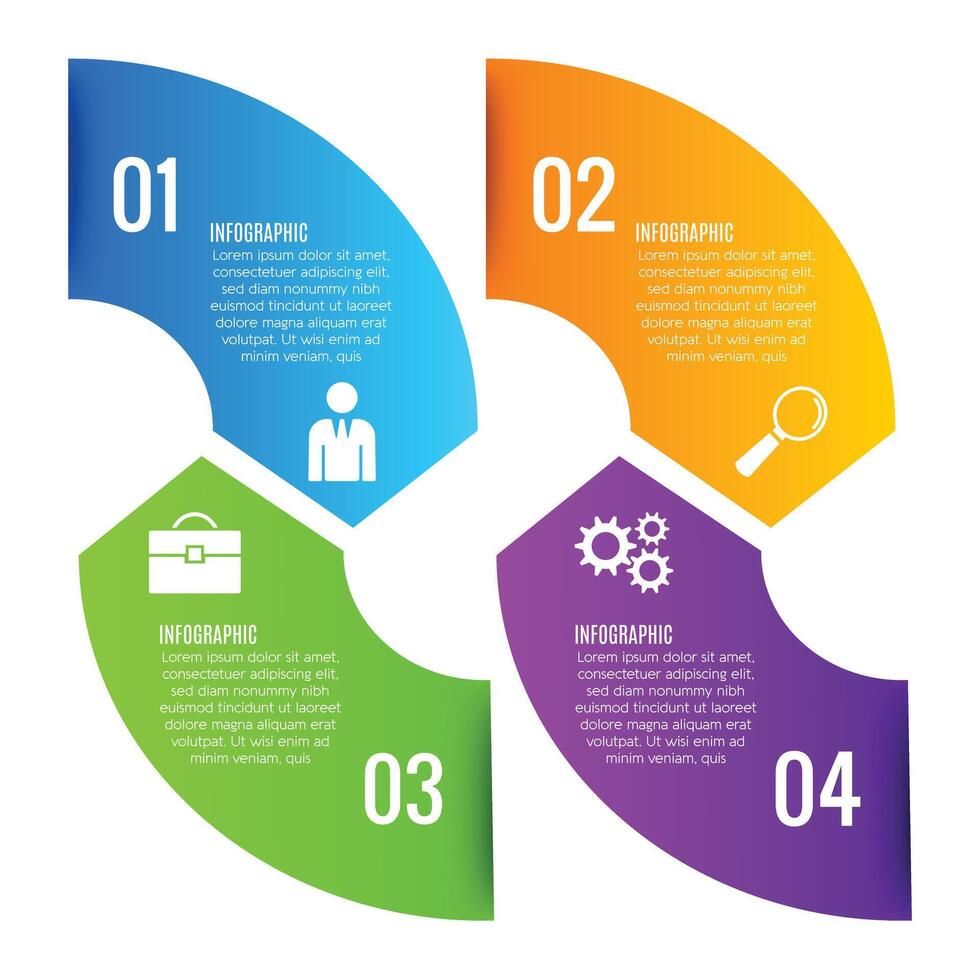 01

INFOGRAPHIC
Lorem ipsum dolor sit amet, consectetuer adipiscing elit, sed diam nonummy nibh euismod tincidunt ut laoreet dolore magna aliquam erat volutpat. Ut wisi enim ad minim veniam, quis

02

INFOGRAPHIC
Lorem ipsum dolor sit amet, consectetuer adipiscing elit, sed diam nonummy nibh euismod tincidunt ut laoreet dolore magna aliquam erat volutpat. Ut wisi enim ad minim veniam, quis

INFOGRAPHIC
Lorem ipsum dolor sit amet, consectetuer adipiscing elit, sed diam nonummy nibh euismod tincidunt ut laoreet dolore magna aliquam erat volutpat. Ut wisi enim ad minim veniam, quis

03

INFOGRAPHIC
Lorem ipsum dolor sit amet, consectetuer adipiscing elit, sed diam nonummy nibh euismod tincidunt ut laoreet dolore magna aliquam erat volutpat. Ut wisi enim ad minim veniam, quis

04