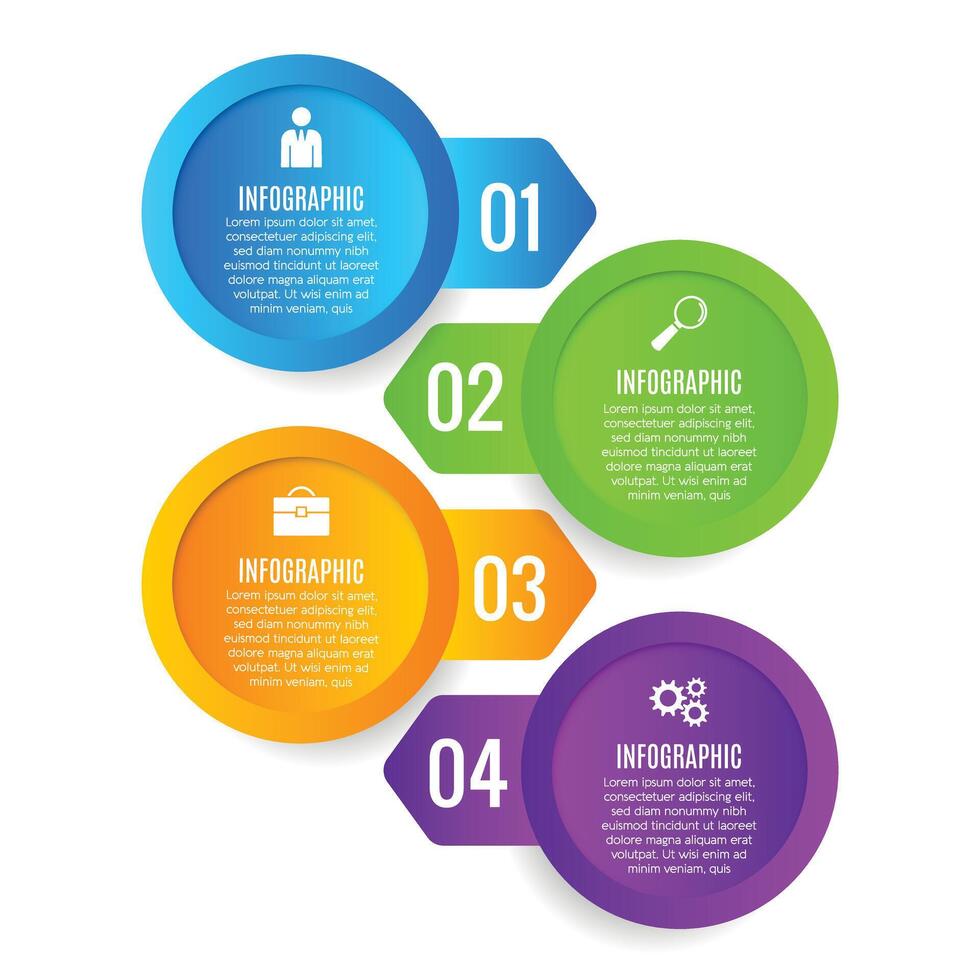 INFOGRAPHIC
Lorem ipsum dolor sit amet, consectetuer adipiscing elit, sed diam nonummy nibh euismod tincidunt ut laoreet dolore magna aliquam erat volutpat. Ut wisi enim ad minim veniam, quis

01

02

INFOGRAPHIC
Lorem ipsum dolor sit amet, consectetuer adipiscing elit, sed diam nonummy nibh euismod tincidunt ut laoreet dolore magna aliquam erat volutpat. Ut wisi enim ad minim veniam, quis

INFOGRAPHIC
Lorem ipsum dolor sit amet, consectetuer adipiscing elit, sed diam nonummy nibh euismod tincidunt ut laoreet dolore magna aliquam erat volutpat. Ut wisi enim ad minim veniam, quis

03

04

INFOGRAPHIC
Lorem ipsum dolor sit amet, consectetuer adipiscing elit, sed diam nonummy nibh euismod tincidunt ut laoreet dolore magna aliquam erat volutpat. Ut wisi enim ad minim veniam, quis