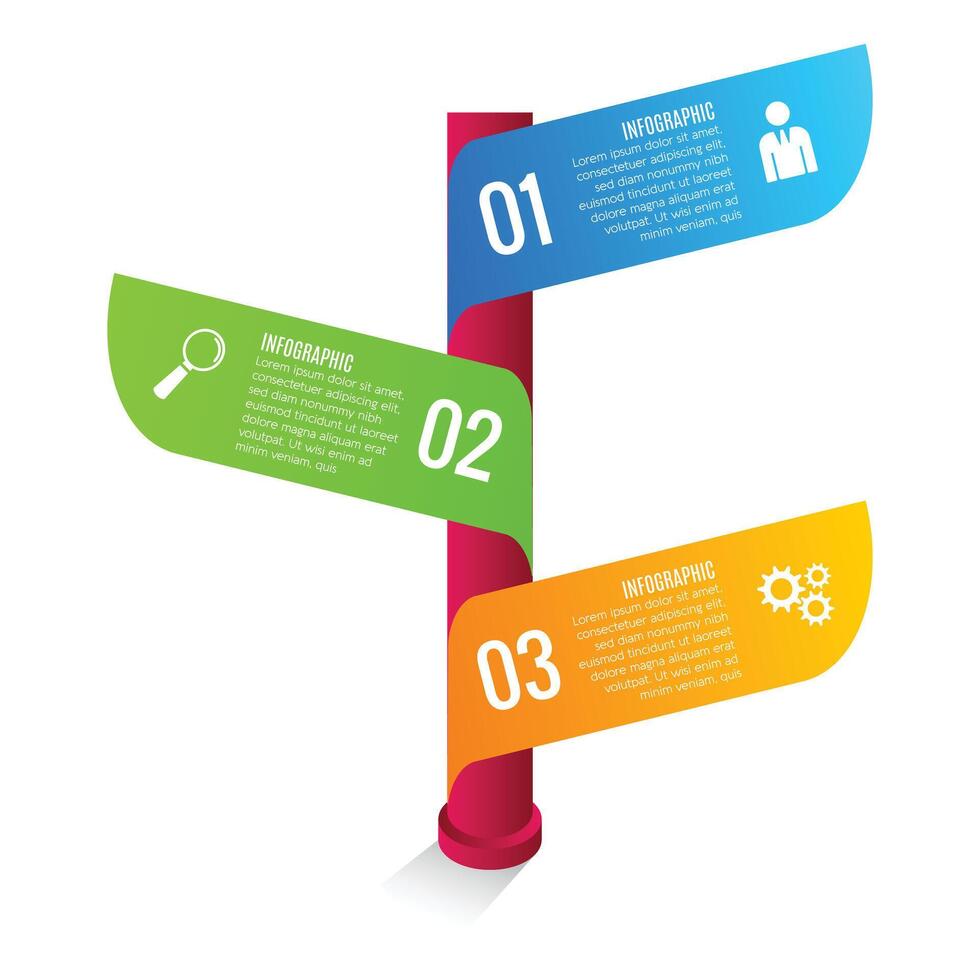 01

INFOGRAPHIC
Lorem ipsum dolor sit amet, consectetuer adipiscing elit, sed diam nonummy nibh euismod tincidunt ut laoreet dolore magna aliquam erat volutpat. Ut wisi enim ad minim veniam, quis

INFOGRAPHIC
Lorem ipsum dolor sit amet, consectetuer adipiscing elit, sed diam nonummy nibh euismod tincidunt ut laoreet dolore magna aliquam erat volutpat. Ut wisi enim ad minim veniam, quis

02

03

INFOGRAPHIC
Lorem ipsum dolor sit amet, consectetuer adipiscing elit, sed diam nonummy nibh euismod tincidunt ut laoreet dolore magna aliquam erat volutpat. Ut wisi enim ad minim veniam, quis