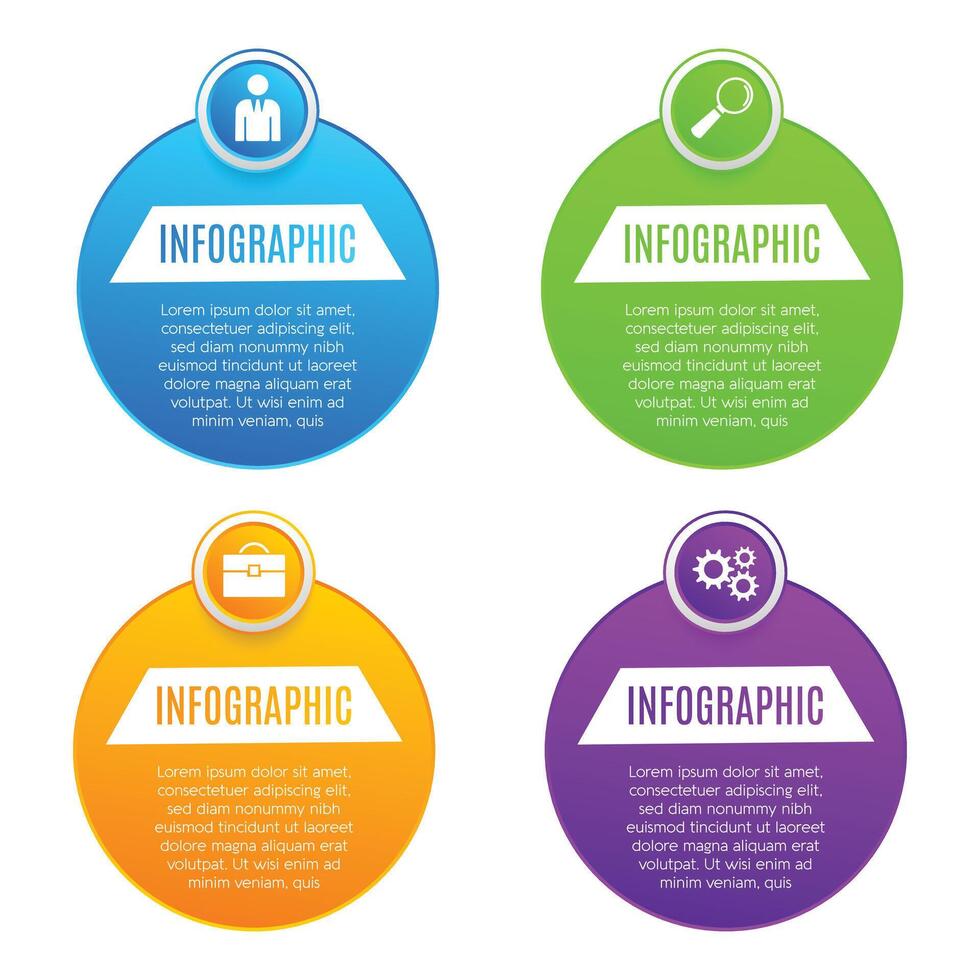 INFOGRAPHIC

Lorem ipsum dolor sit amet, consectetuer adipiscing elit, sed diam nonummy nibh euismod tincidunt ut laoreet dolore magna aliquam erat volutpat. Ut wisi enim ad minim veniam, quis

INFOGRAPHIC

Lorem ipsum dolor sit amet, consectetuer adipiscing elit, sed diam nonummy nibh euismod tincidunt ut laoreet dolore magna aliquam erat volutpat. Ut wisi enim ad minim veniam, quis

INFOGRAPHIC

Lorem ipsum dolor sit amet, consectetuer adipiscing elit, sed diam nonummy nibh euismod tincidunt ut laoreet dolore magna aliquam erat volutpat. Ut wisi enim ad minim veniam, quis

INFOGRAPHIC

Lorem ipsum dolor sit amet, consectetuer adipiscing elit, sed diam nonummy nibh euismod tincidunt ut laoreet dolore magna aliquam erat volutpat. Ut wisi enim ad minim veniam, quis