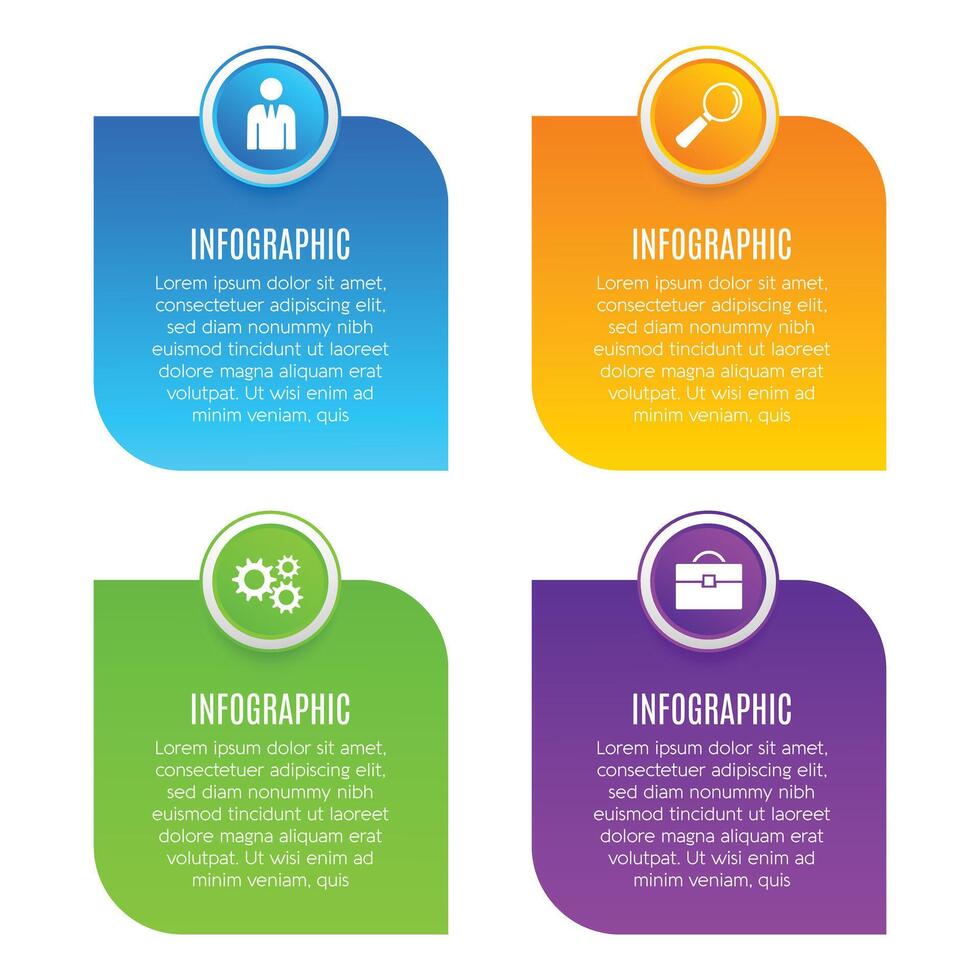 INFOGRAPHIC

Lorem ipsum dolor sit amet, consectetuer adipiscing elit, sed diam nonummy nibh euismod tincidunt ut laoreet dolore magna aliquam erat volutpat. Ut wisi enim ad minim veniam, quis

INFOGRAPHIC

Lorem ipsum dolor sit amet, consectetuer adipiscing elit, sed diam nonummy nibh euismod tincidunt ut laoreet dolore magna aliquam erat volutpat. Ut wisi enim ad minim veniam, quis

INFOGRAPHIC

Lorem ipsum dolor sit amet, consectetuer adipiscing elit, sed diam nonummy nibh euismod tincidunt ut laoreet dolore magna aliquam erat volutpat. Ut wisi enim ad minim veniam, quis

INFOGRAPHIC

Lorem ipsum dolor sit amet, consectetuer adipiscing elit, sed diam nonummy nibh euismod tincidunt ut laoreet dolore magna aliquam erat volutpat. Ut wisi enim ad minim veniam, quis