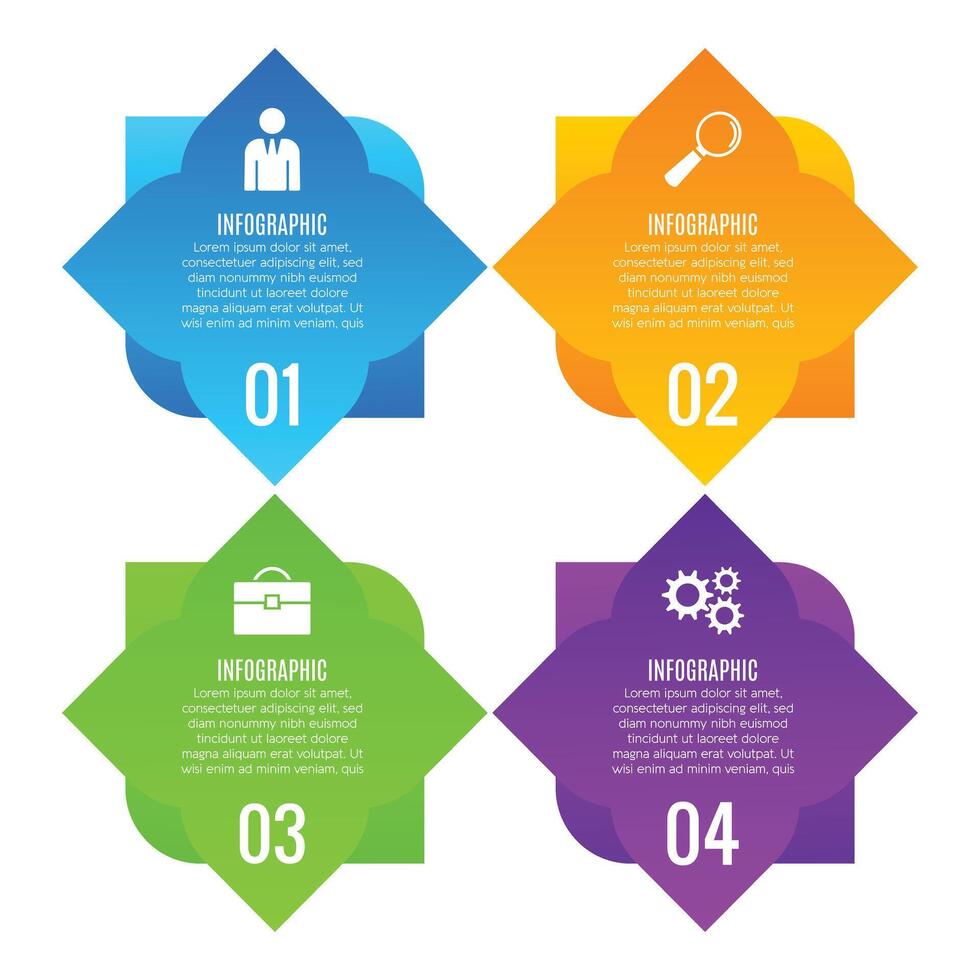 INFOGRAPHIC
Lorem ipsum dolor sit amet, consectetuer adipiscing elit, sed diam nonummy nibh euismod tincidunt ut laoreet dolore magna aliquam erat volutpat. Ut wisi enim ad minim veniam, quis

01

INFOGRAPHIC
Lorem ipsum dolor sit amet, consectetuer adipiscing elit, sed diam nonummy nibh euismod tincidunt ut laoreet dolore magna aliquam erat volutpat. Ut wisi enim ad minim veniam, quis

02

INFOGRAPHIC
Lorem ipsum dolor sit amet, consectetuer adipiscing elit, sed diam nonummy nibh euismod tincidunt ut laoreet dolore magna aliquam erat volutpat. Ut wisi enim ad minim veniam, quis

03

INFOGRAPHIC
Lorem ipsum dolor sit amet, consectetuer adipiscing elit, sed diam nonummy nibh euismod tincidunt ut laoreet dolore magna aliquam erat volutpat. Ut wisi enim ad minim veniam, quis

04