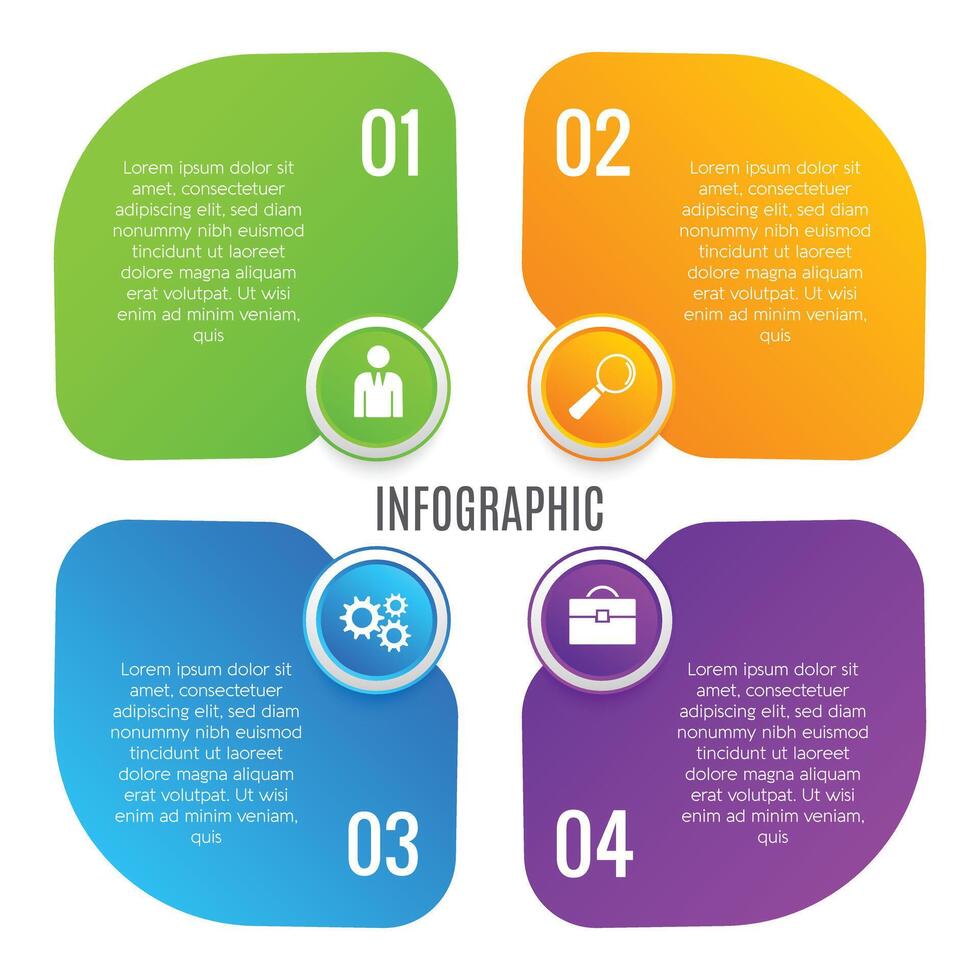 01

Lorem ipsum dolor sit amet, consectetuer adipiscing elit, sed diam nonummy nibh euismod tincidunt ut laoreet dolore magna aliquam erat volutpat. Ut wisi enim ad minim veniam, quis

02

Lorem ipsum dolor sit amet, consectetuer adipiscing elit, sed diam nonummy nibh euismod tincidunt ut laoreet dolore magna aliquam erat volutpat. Ut wisi enim ad minim veniam, quis

INFOGRAPHIC

Lorem ipsum dolor sit amet, consectetuer adipiscing elit, sed diam nonummy nibh euismod tincidunt ut laoreet dolore magna aliquam erat volutpat. Ut wisi enim ad minim veniam, quis

03

Lorem ipsum dolor sit amet, consectetuer adipiscing elit, sed diam nonummy nibh euismod tincidunt ut laoreet dolore magna aliquam erat volutpat. Ut wisi enim ad minim veniam, quis

04